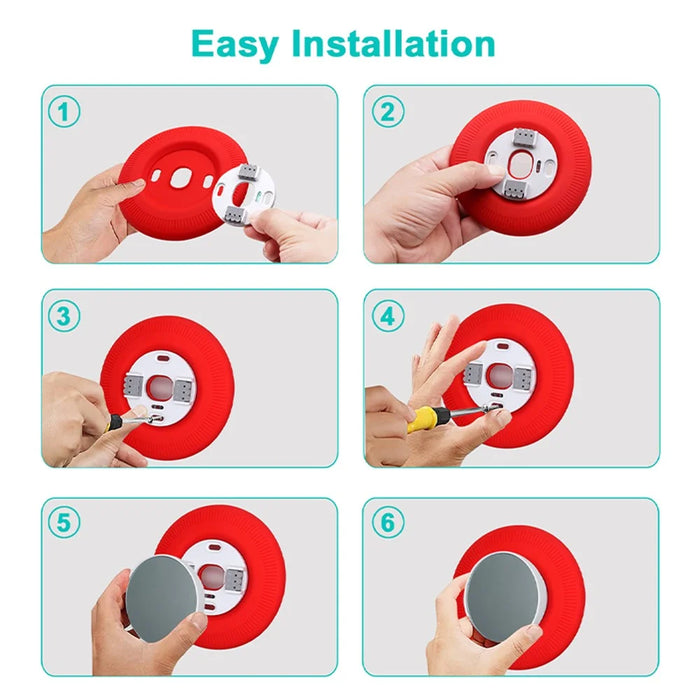 Easy Installation

1

2

3

4

5

6