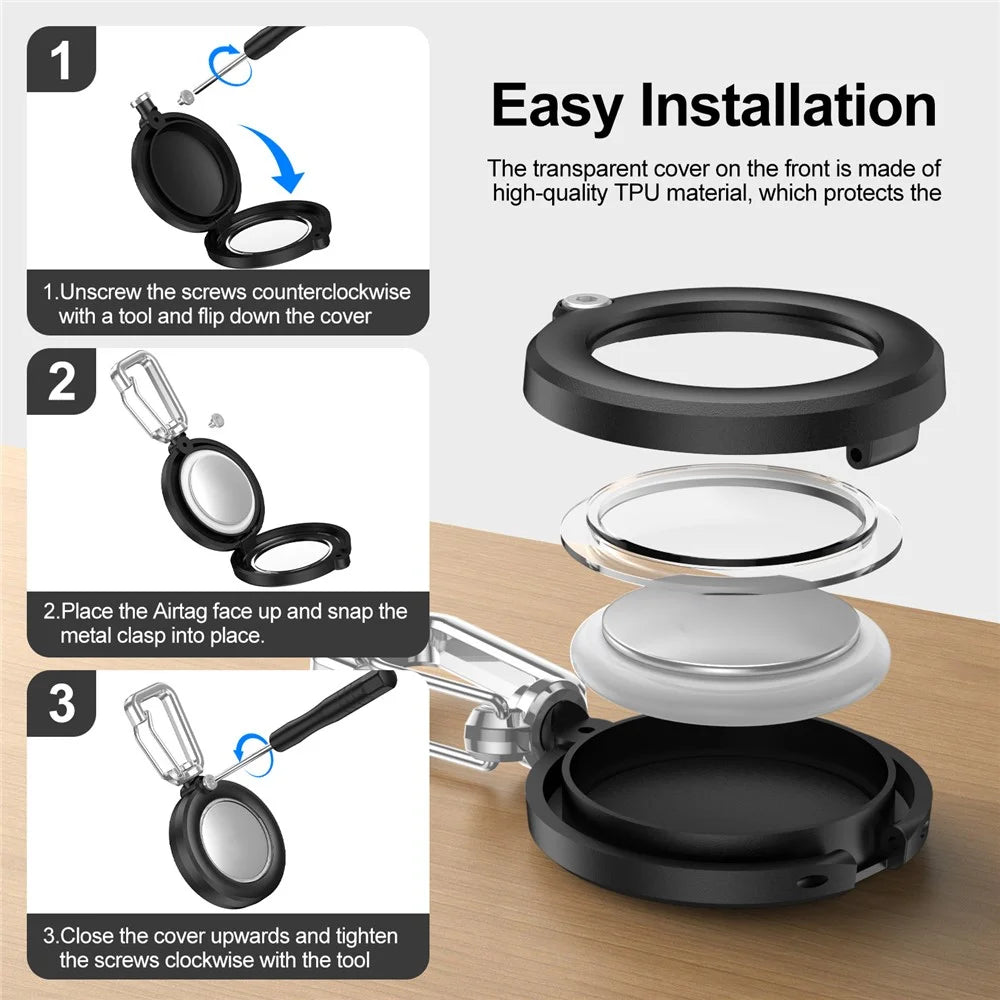 1

1.Unscrew the screws counterclockwise with a tool and flip down the cover

2

2.Place the Airtag face up and snap the metal clasp into place.

3

3.Close the cover upwards and tighten the screws clockwise with the tool

Easy Installation

The transparent cover on the front is made of high-quality TPU material, which protects the