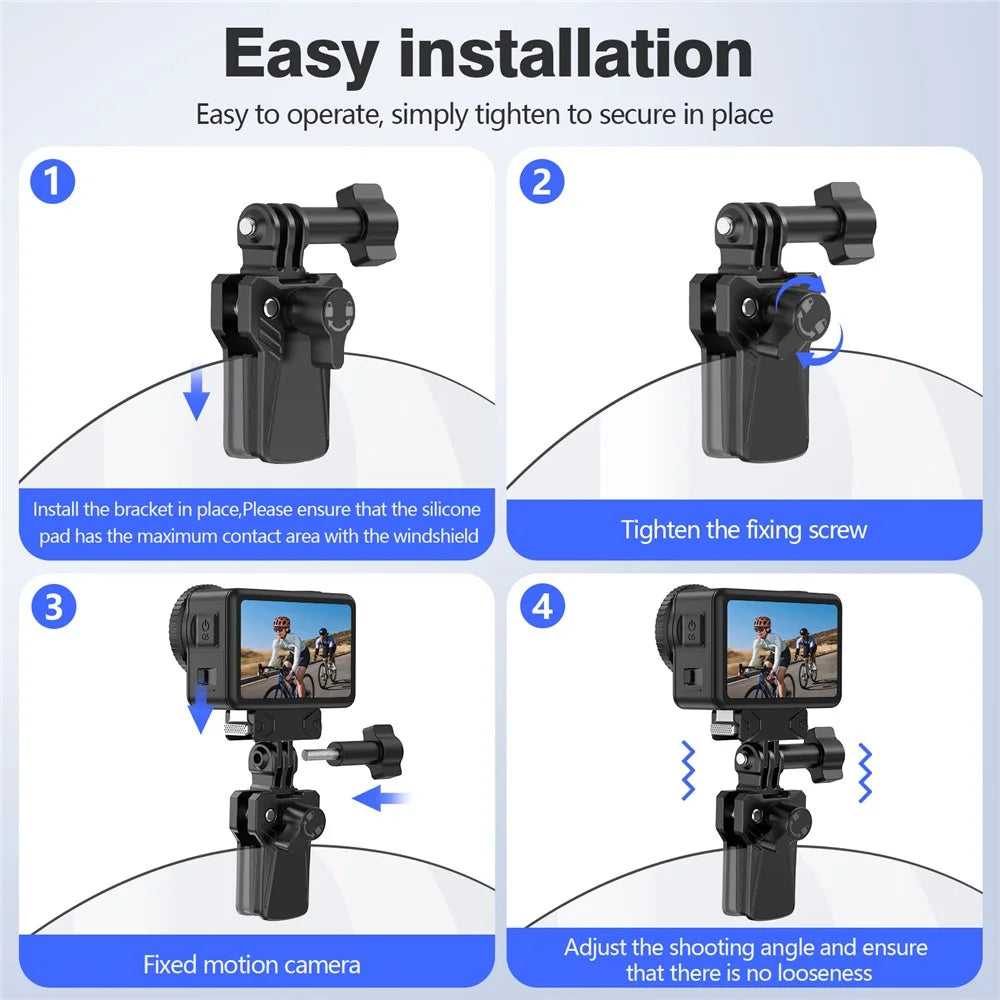 Easy installation

Easy to operate, simply tighten to secure in place

1

Install the bracket in place,Please ensure that the silicone pad has the maximum contact area with the windshield

2

Tighten the fixing screw

3

Fixed motion camera

4

Adjust the shooting angle and ensure that there is no looseness