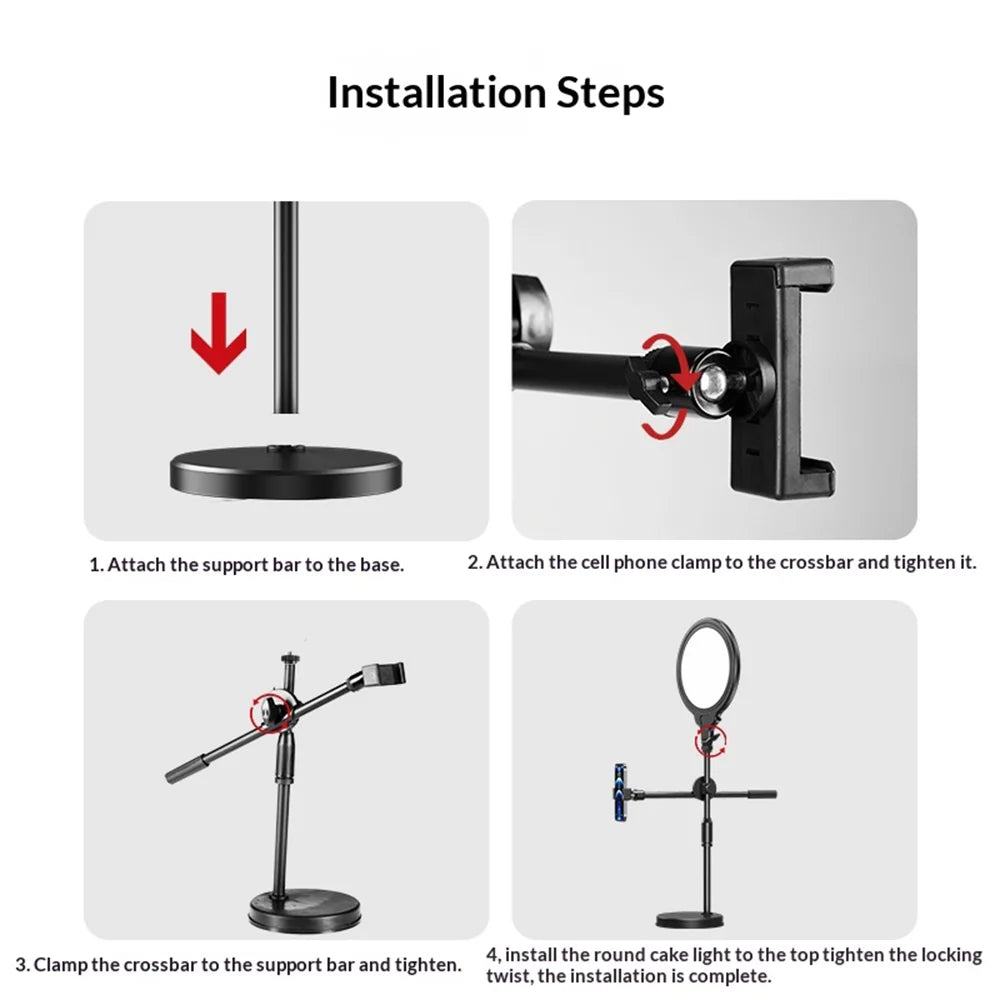 Installation Steps

1. Attach the support bar to the base.

2. Attach the cell phone clamp to the crossbar and tighten it.

3. Clamp the crossbar to the support bar and tighten.

4, install the round cake light to the top tighten the locking twist, the installation is complete.