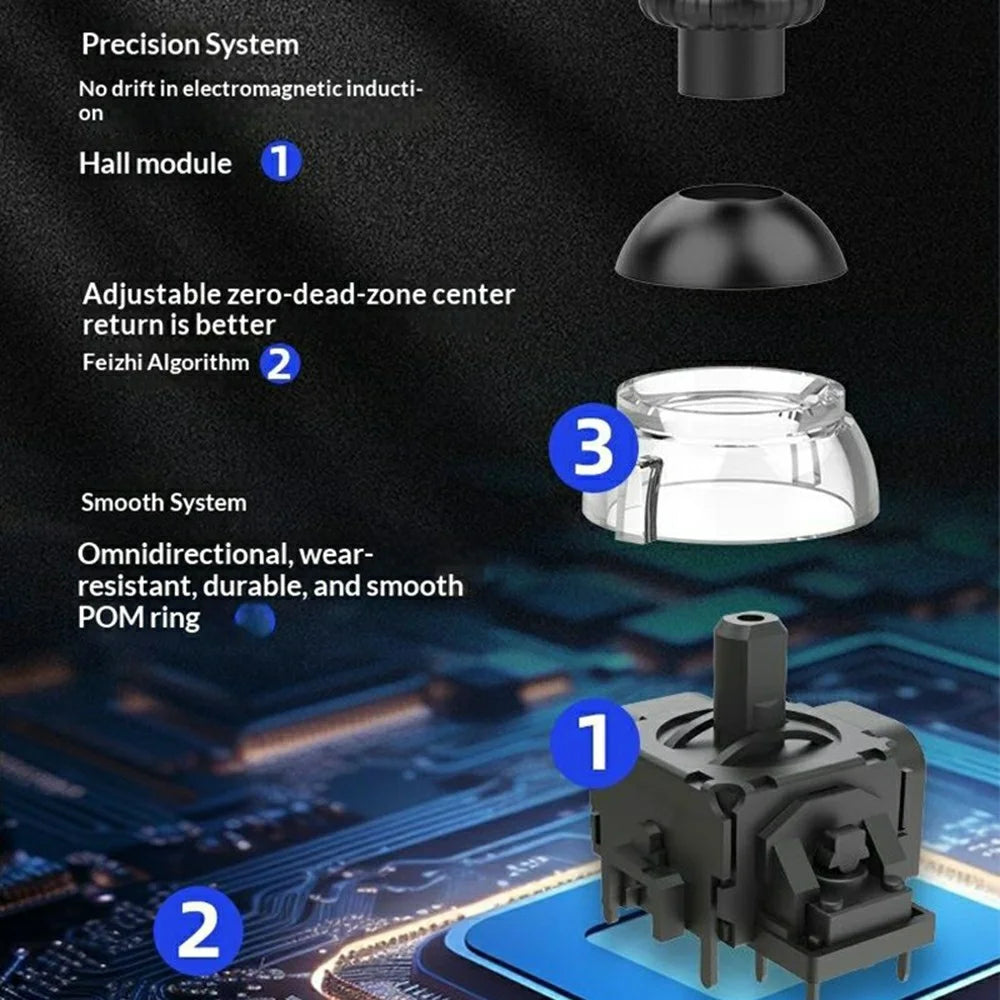 Precision System

No drift in electromagnetic induction

Hall module 1

Adjustable zero-dead-zone center return is better

Feizhi Algorithm 2

3

Smooth System

Omnidirectional, wear-resistant, durable, and smooth POM ring

1

2