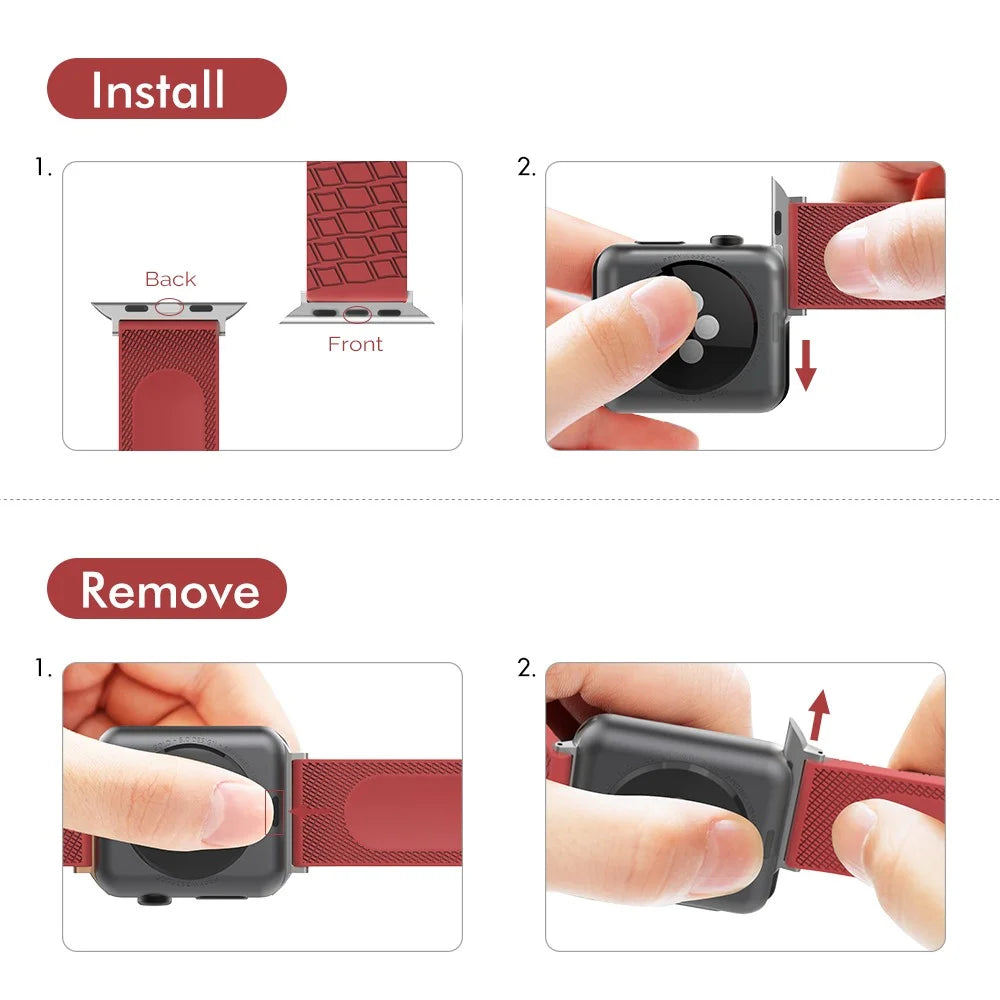 Install

1.

Back

Front

2.

Remove

1.

2.