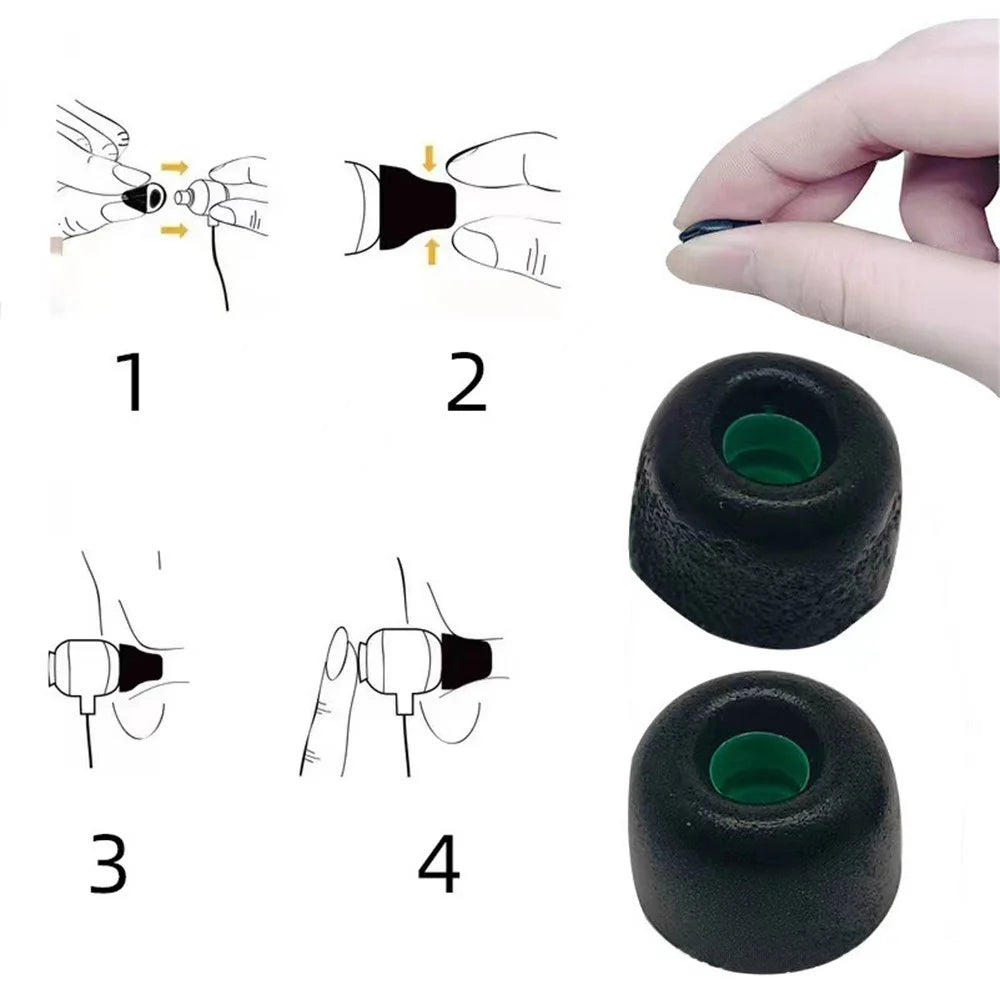 1

2

3

4