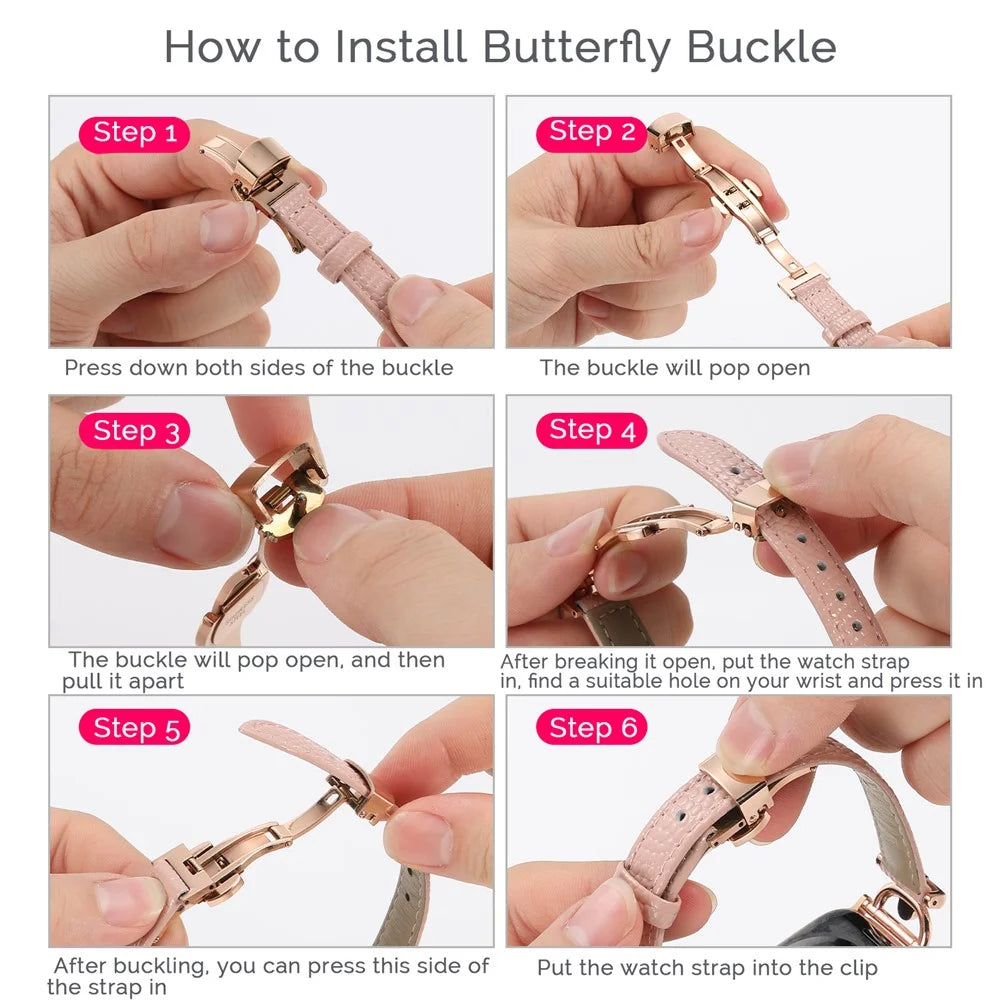 How to Install Butterfly Buckle

Step 1

Press down both sides of the buckle

Step 2

The buckle will pop open

Step 3

The buckle will pop open, and then pull it apart

Step 4

After breaking it open, put the watch strap in, find a suitable hole on your wrist and press it in

Step 5

After buckling, you can press this side of the strap in

Step 6

Put the watch strap into the clip