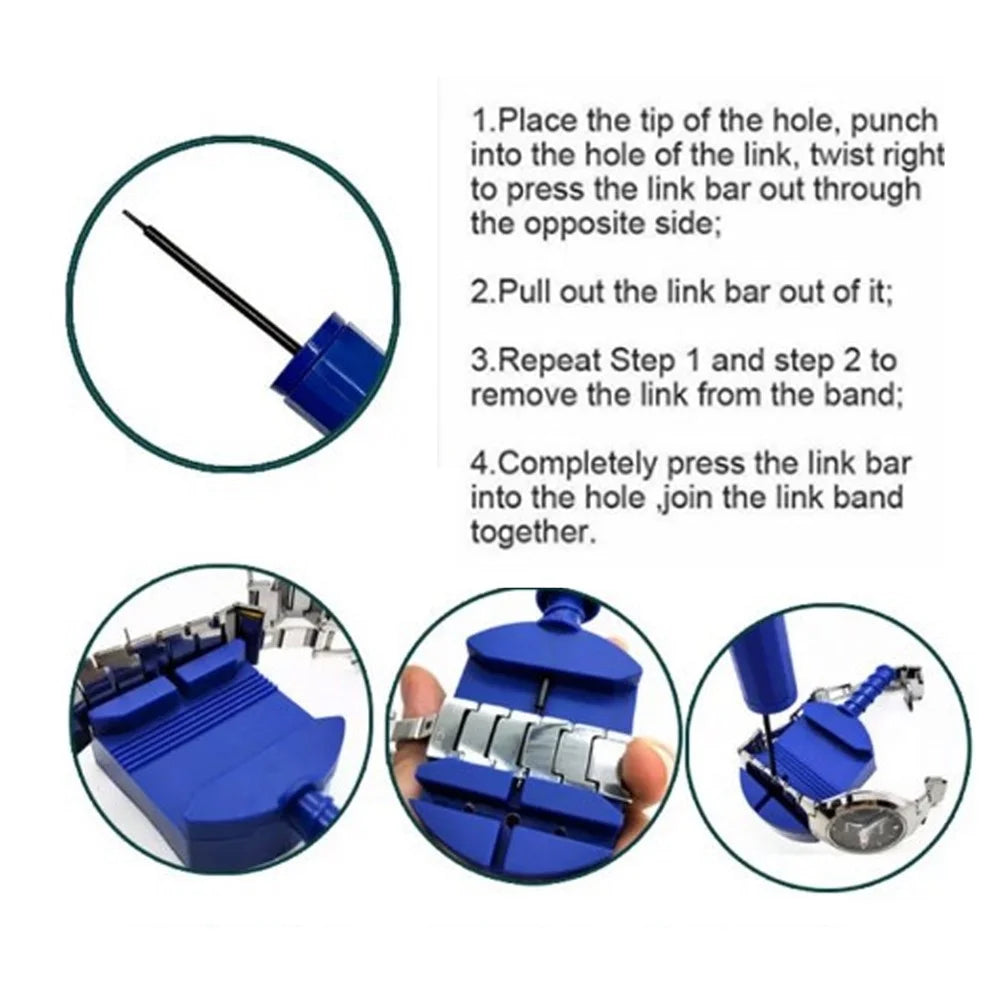 1.Place the tip of the hole, punch into the hole of the link, twist right to press the link bar out through the opposite side;

2.Pull out the link bar out of it;

3.Repeat Step 1 and step 2 to remove the link from the band;

4.Completely press the link bar into the hole ,join the link band together.