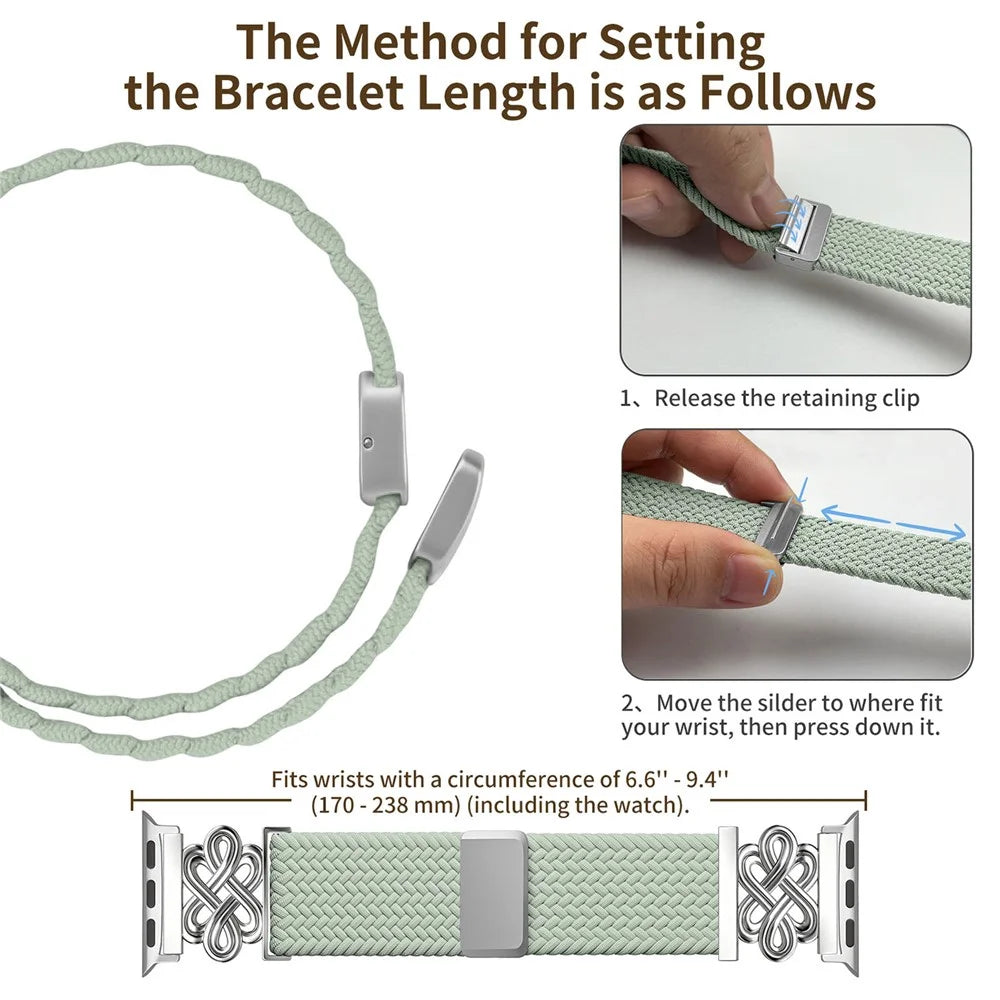 The Method for Setting the Bracelet Length is as Follows

1、Release the retaining clip

2、Move the silder to where fit your wrist, then press down it.

Fits wrists with a circumference of 6.6'' - 9.4'' (170 - 238 mm) (including the watch).