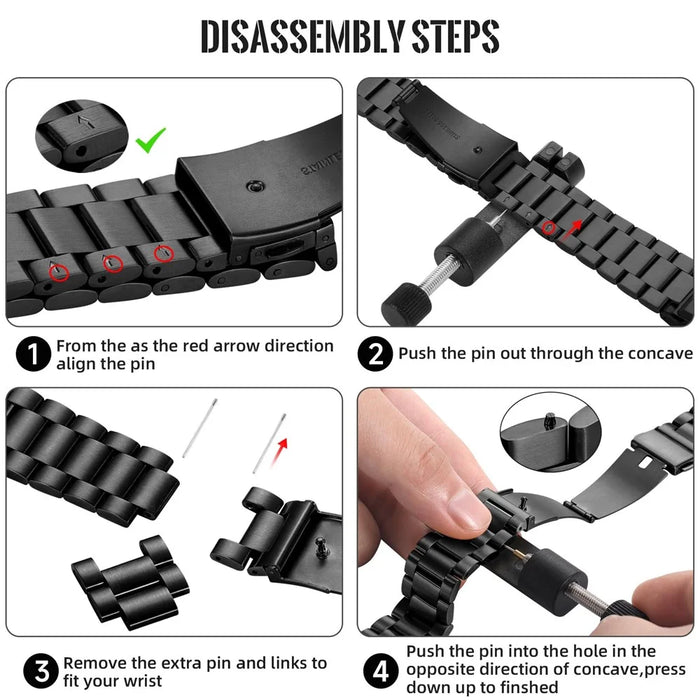 DISASSEMBLY STEPS

1 From the as the red arrow direction align the pin

2 Push the pin out through the concave

3 Remove the extra pin and links to fit your wrist

4 Push the pin into the hole in the opposite direction of concave,press down up to finshed