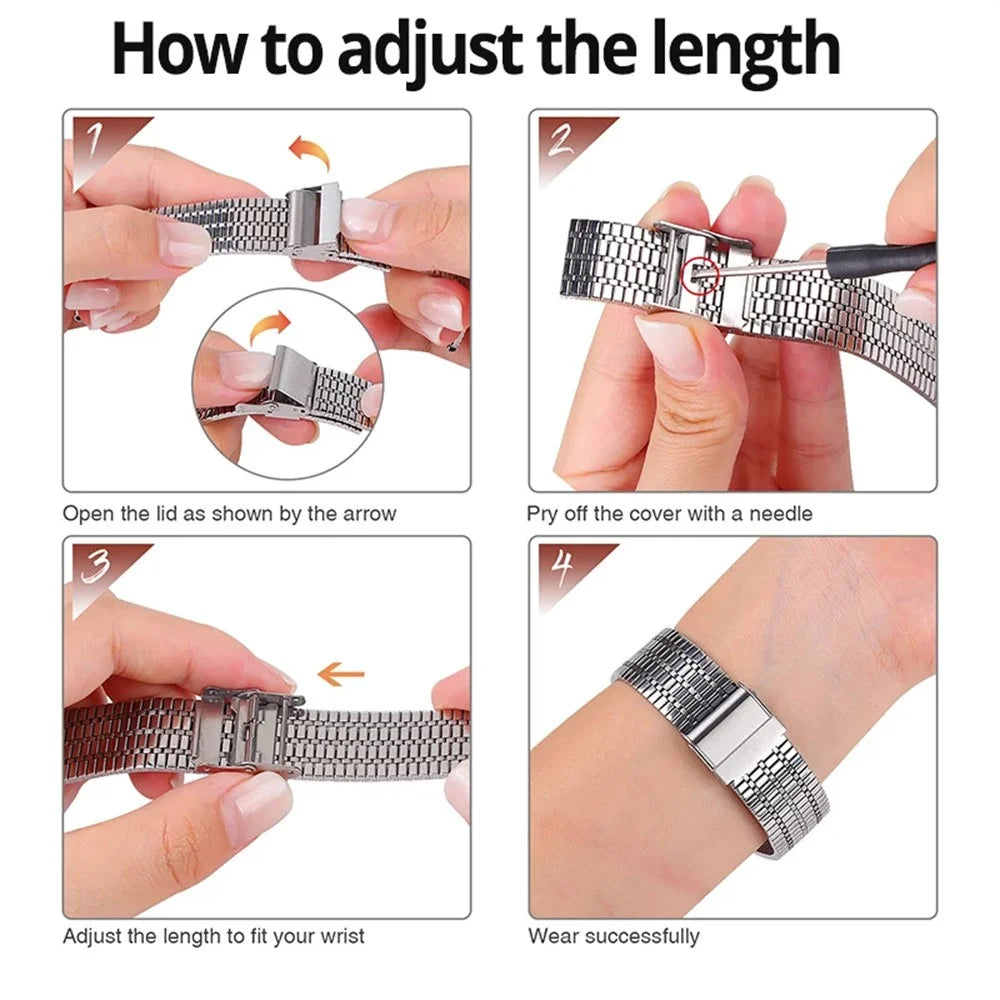 How to adjust the length

1

Open the lid as shown by the arrow

2

Pry off the cover with a needle

3

Adjust the length to fit your wrist

4

Wear successfully