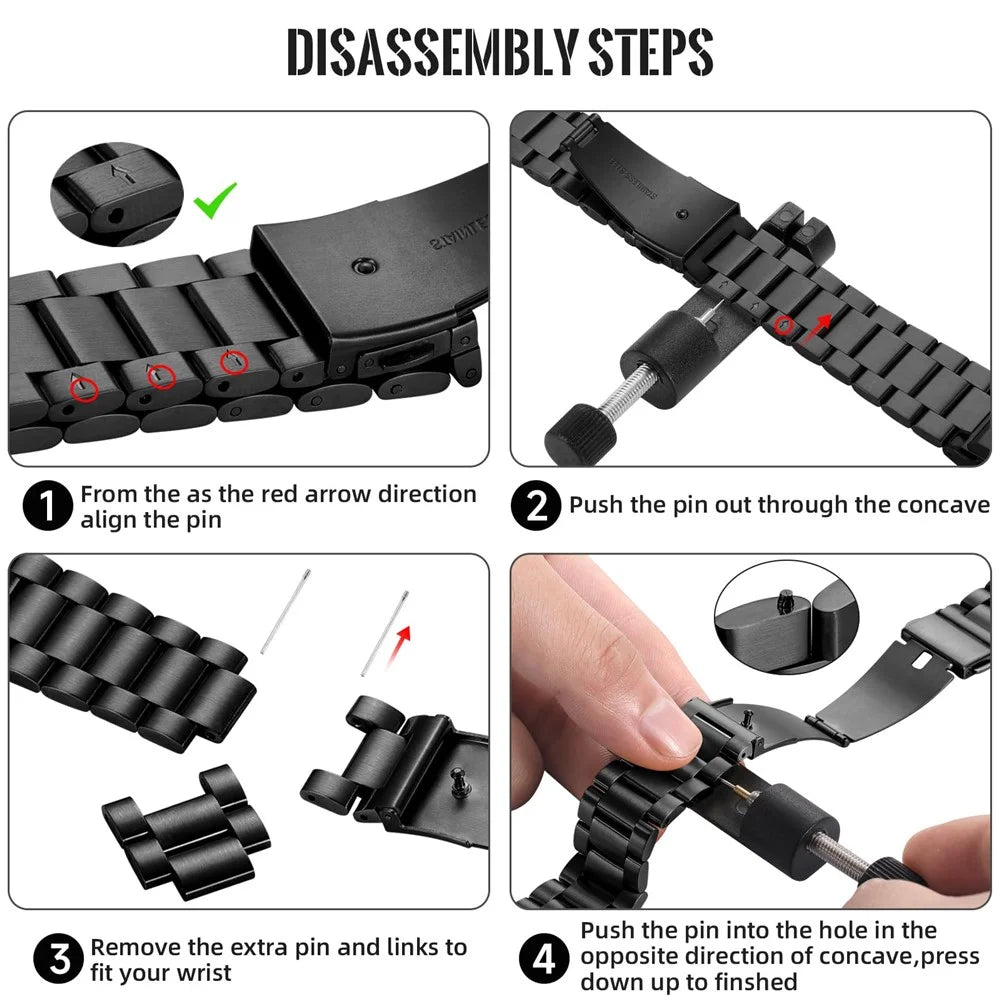 DISASSEMBLY STEPS

1 From the as the red arrow direction align the pin

2 Push the pin out through the concave

3 Remove the extra pin and links to fit your wrist

4 Push the pin into the hole in the opposite direction of concave,press down up to finshed