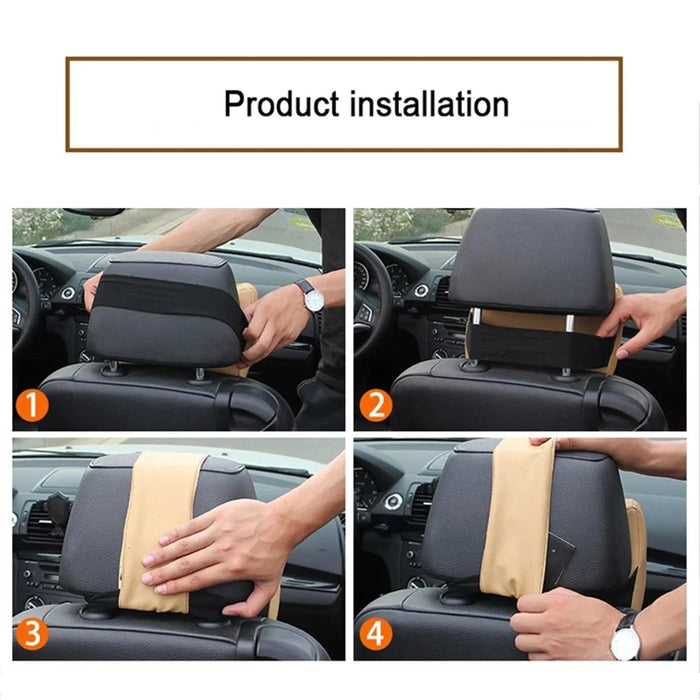 Product installation

1

2

3

4