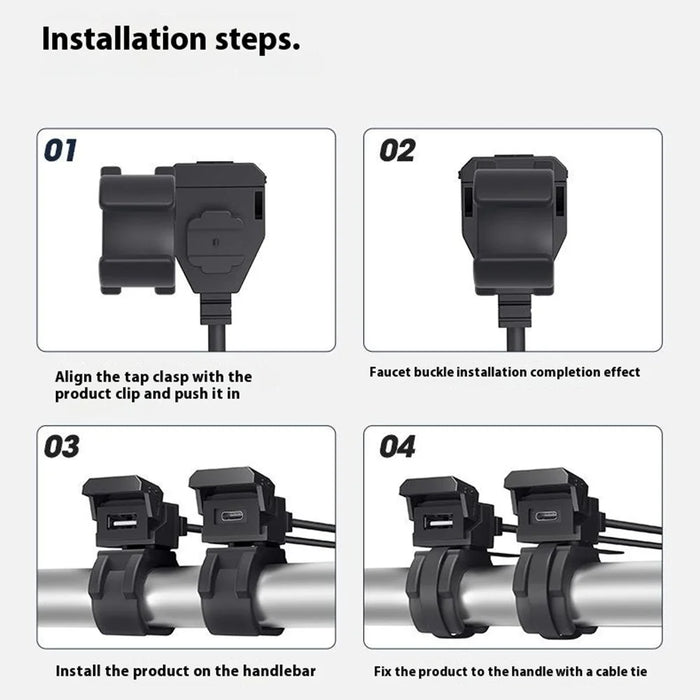 Installation steps.

01

Align the tap clasp with the product clip and push it in

02

Faucet buckle installation completion effect

03

Install the product on the handlebar

04

Fix the product to the handle with a cable tie