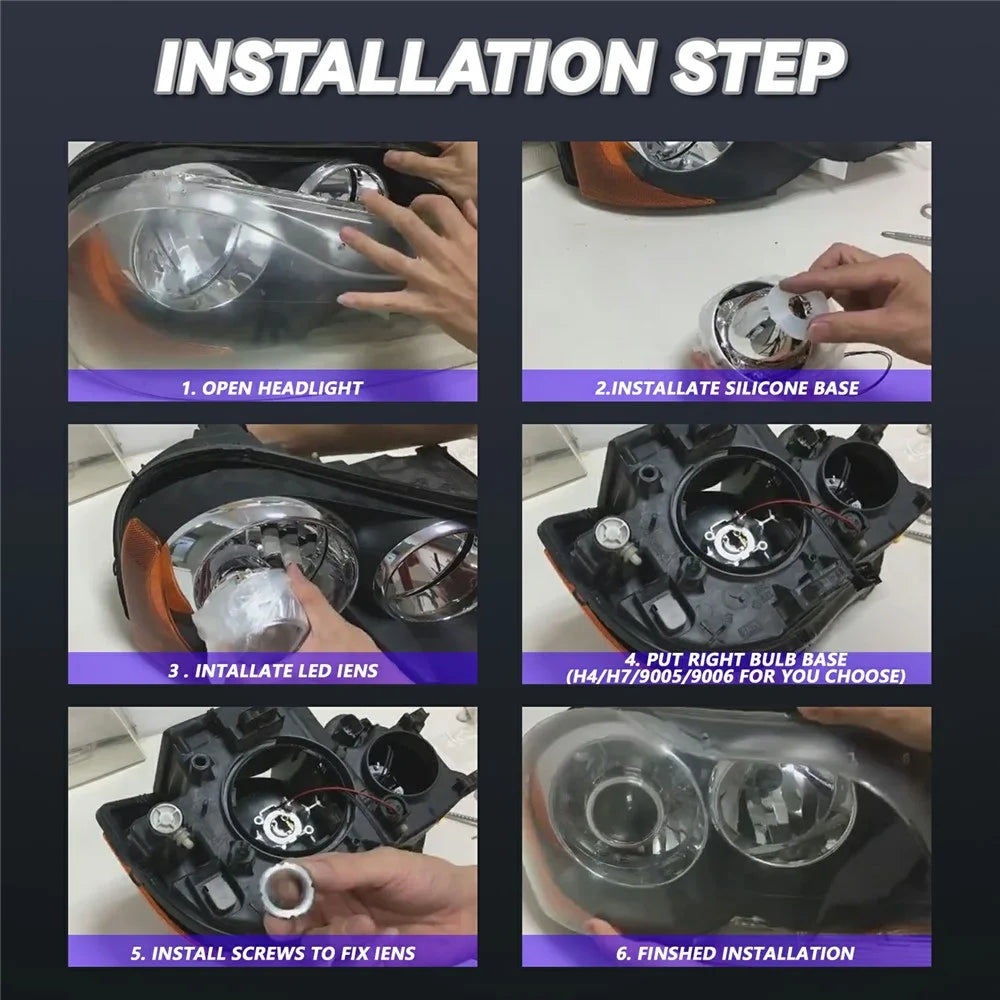 INSTALLATION STEP

1. OPEN HEADLIGHT

2.INSTALLATE SILICONE BASE

3 . INTALLATE LED IENS

4. PUT RIGHT BULB BASE (H4/H7/9005/9006 FOR YOU CHOOSE)

5. INSTALL SCREWS TO FIX IENS

6. FINSHED INSTALLATION