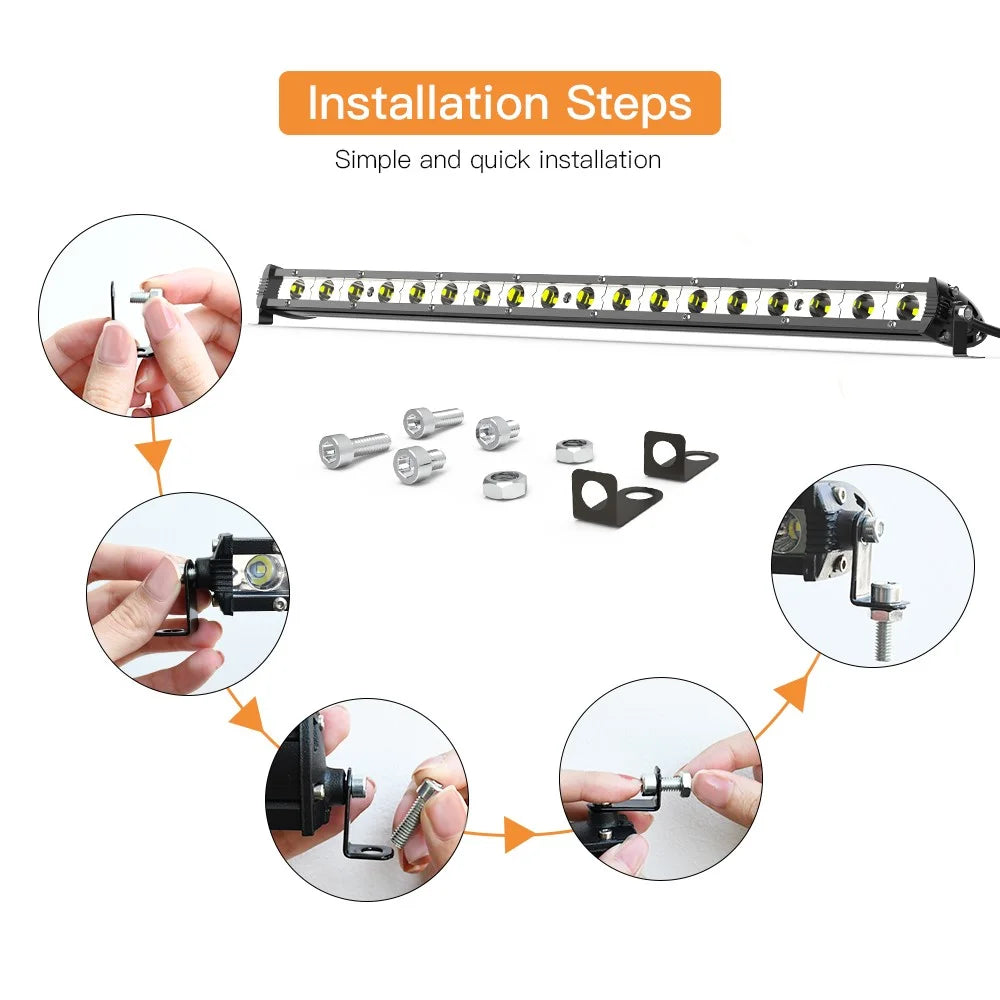 Installation Steps

Simple and quick installation