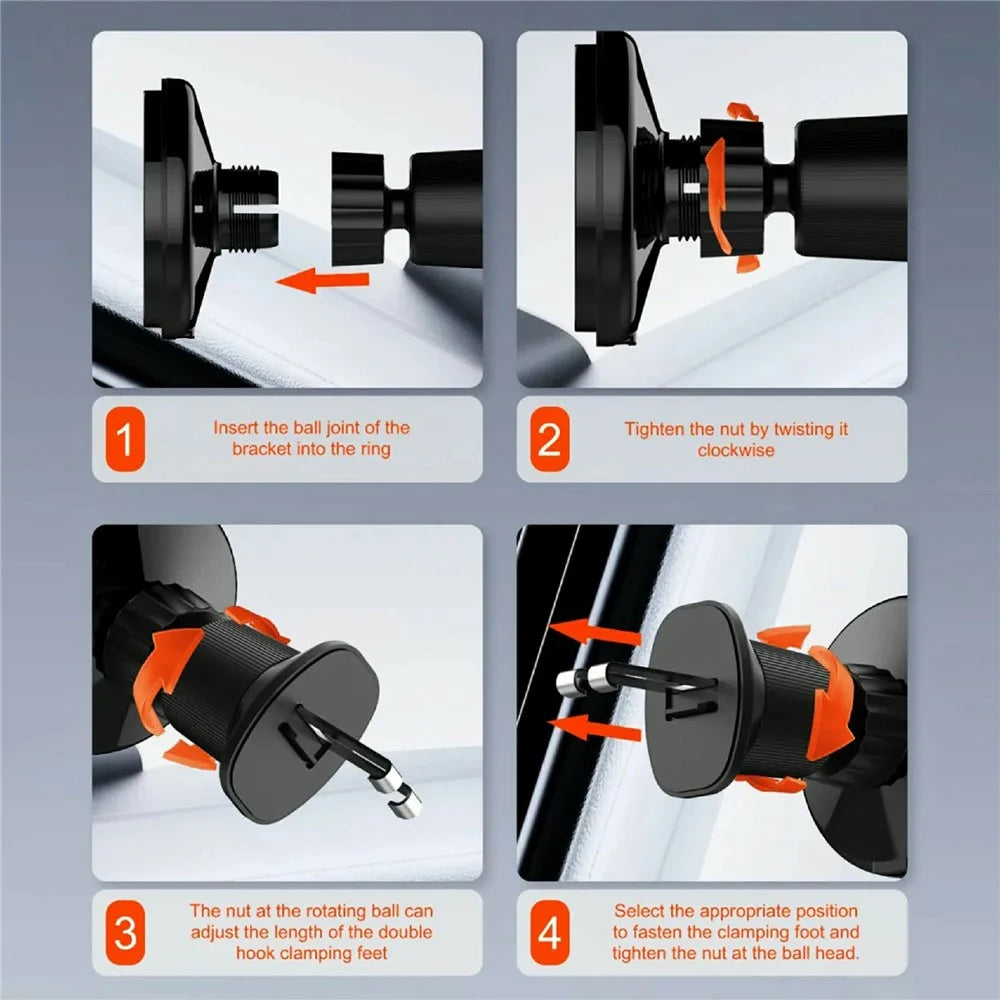 1
Insert the ball joint of the bracket into the ring

2
Tighten the nut by twisting it clockwise

3
The nut at the rotating ball can adjust the length of the double hook clamping feet

4
Select the appropriate position to fasten the clamping foot and tighten the nut at the ball head.