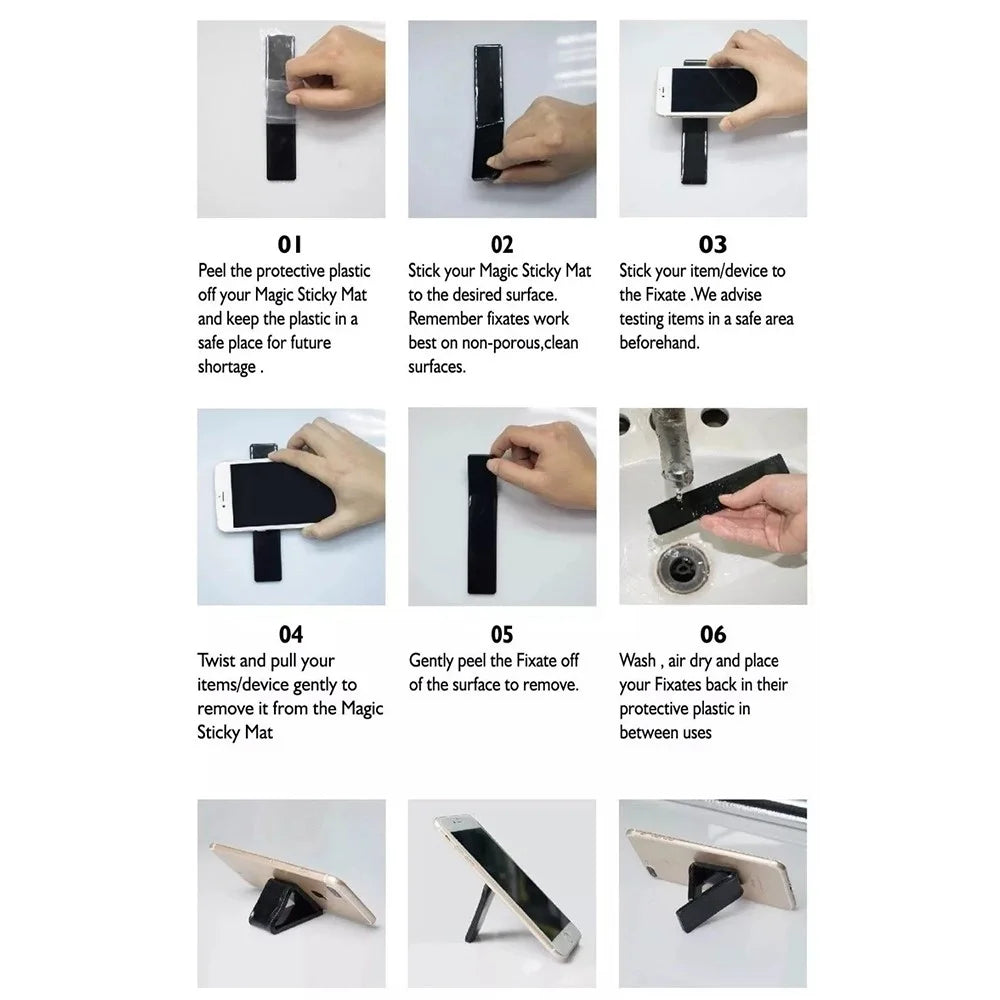 01
Peel the protective plastic off your Magic Sticky Mat and keep the plastic in a safe place for future shortage .

02
Stick your Magic Sticky Mat to the desired surface. Remember fixates work best on non-porous,clean surfaces.

03
Stick your item/device to the Fixate .We advise testing items in a safe area beforehand.

04
Twist and pull your items/device gently to remove it from the Magic Sticky Mat

05
Gently peel the Fixate off of the surface to remove.

06
Wash , air dry and place your Fixates back in their protective plastic in between uses