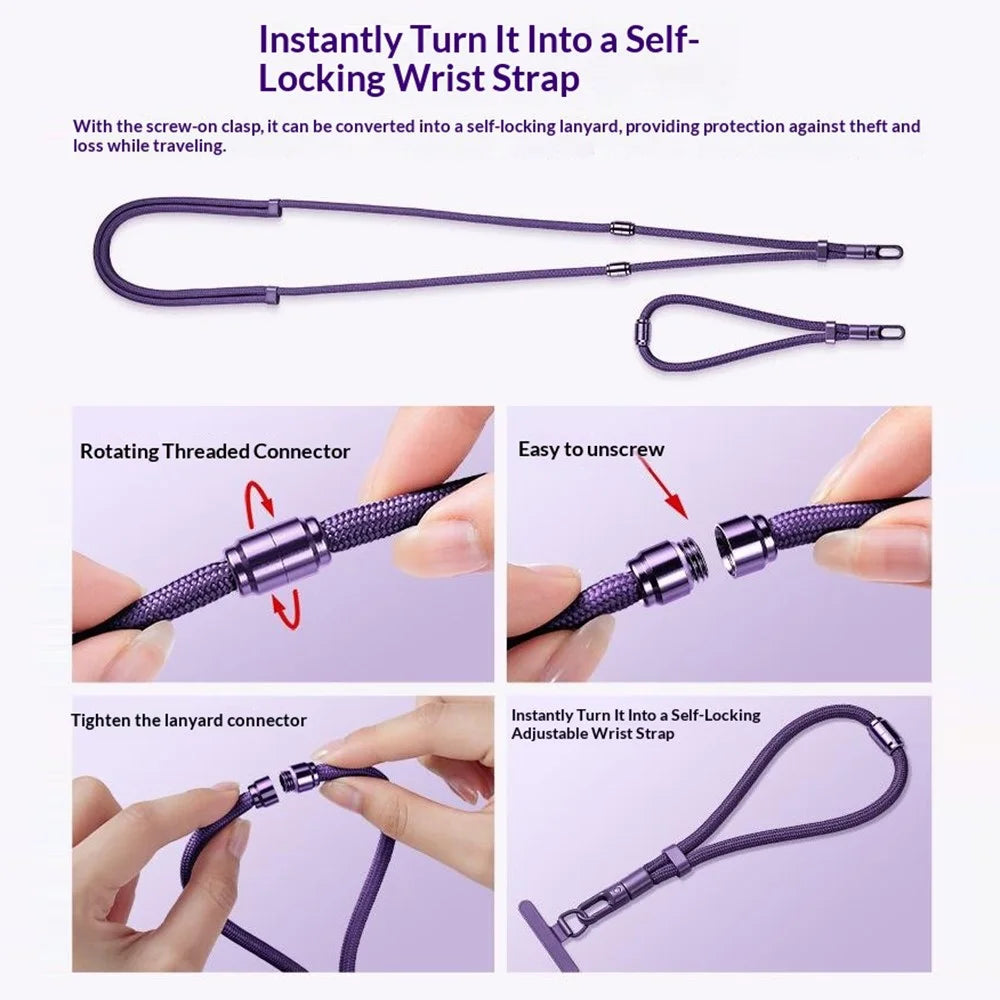 Instantly Turn It Into a Self-Locking Wrist Strap

With the screw-on clasp, it can be converted into a self-locking lanyard, providing protection against theft and loss while traveling.

Rotating Threaded Connector

Easy to unscrew

Tighten the lanyard connector

Instantly Turn It Into a Self-Locking Adjustable Wrist Strap