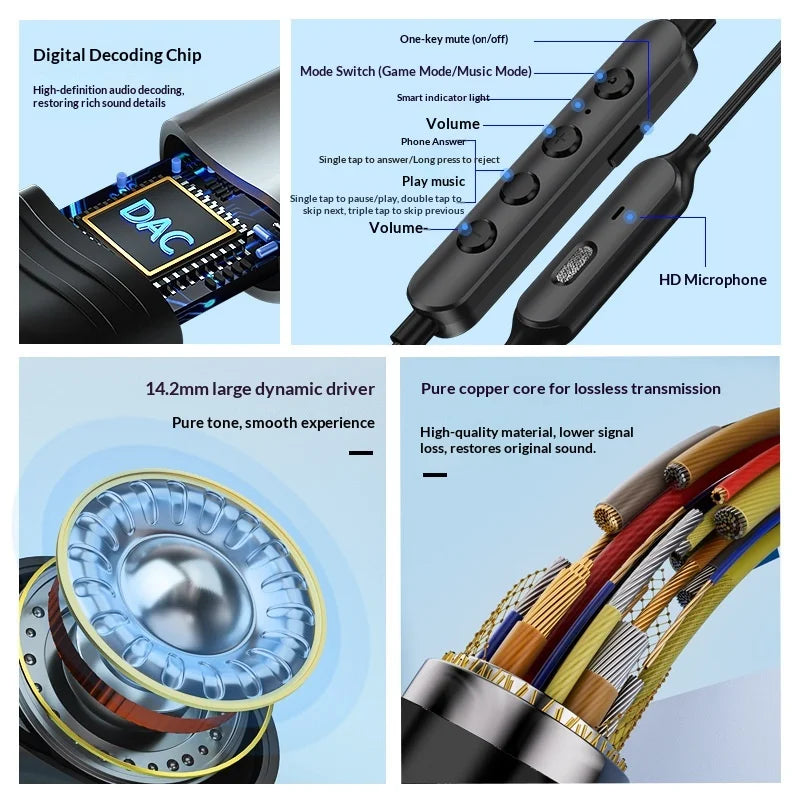 Digital Decoding Chip

High-definition audio decoding, restoring rich sound details

DAC

One-key mute (on/off)

Mode Switch (Game Mode/Music Mode)

Smart indicator light

Volume

Phone Answer

Single tap to answer/Long press to reject

Play music

Single tap to pause/play, double tap to skip next, triple tap to skip previous

Volume-

HD Microphone

14.2mm large dynamic driver

Pure tone, smooth experience

Pure copper core for lossless transmission

High-quality material, lower signal loss, restores original sound.