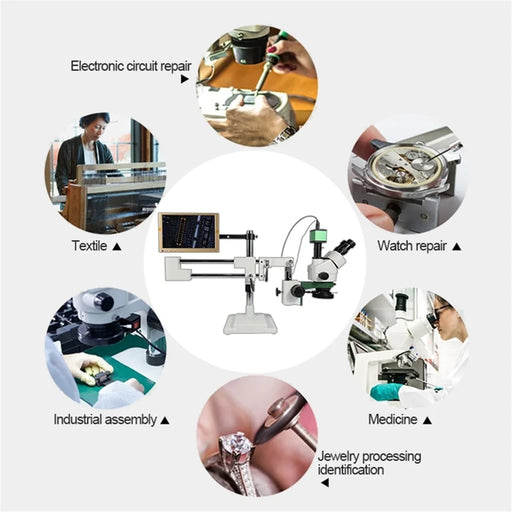 Electronic circuit repair ▶

Textile ▲

Watch repair ▲

Industrial assembly ▲

Medicine ▲

Jewelry processing identification ◀