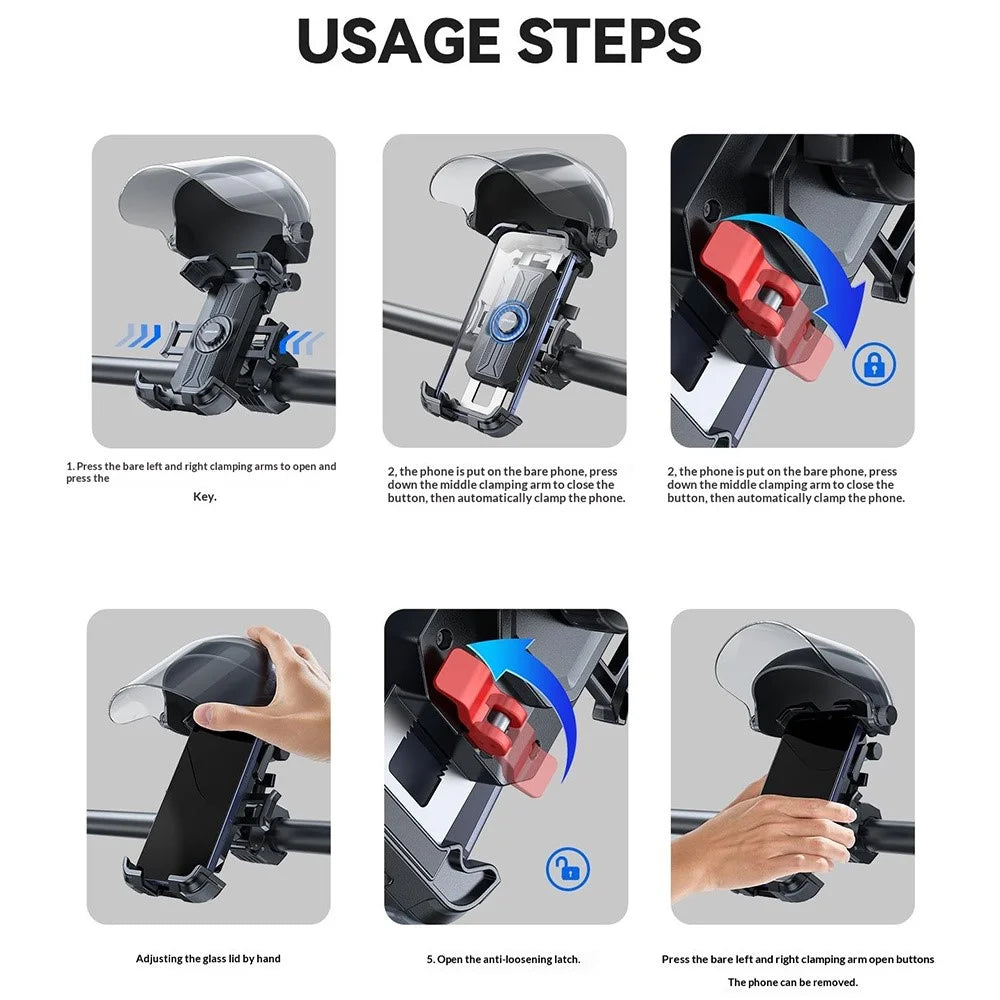 USAGE STEPS

1. Press the bare left and right clamping arms to open and press the Key.

2, the phone is put on the bare phone, press down the middle clamping arm to close the button, then automatically clamp the phone.

2, the phone is put on the bare phone, press down the middle clamping arm to close the button, then automatically clamp the phone.

Adjusting the glass lid by hand

5. Open the anti-loosening latch.

Press the bare left and right clamping arm open buttons The phone can be removed.