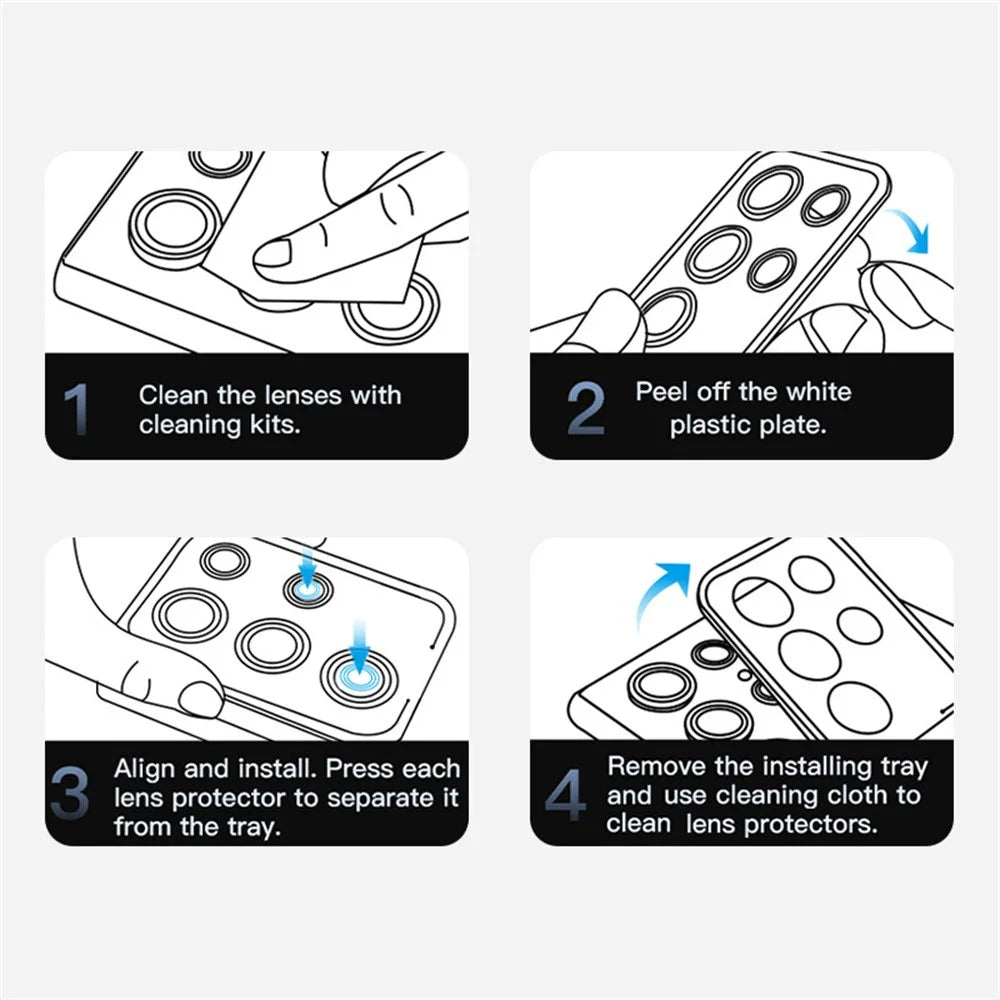 1 Clean the lenses with cleaning kits.

2 Peel off the white plastic plate.

3 Align and install. Press each lens protector to separate it from the tray.

4 Remove the installing tray and use cleaning cloth to clean lens protectors.