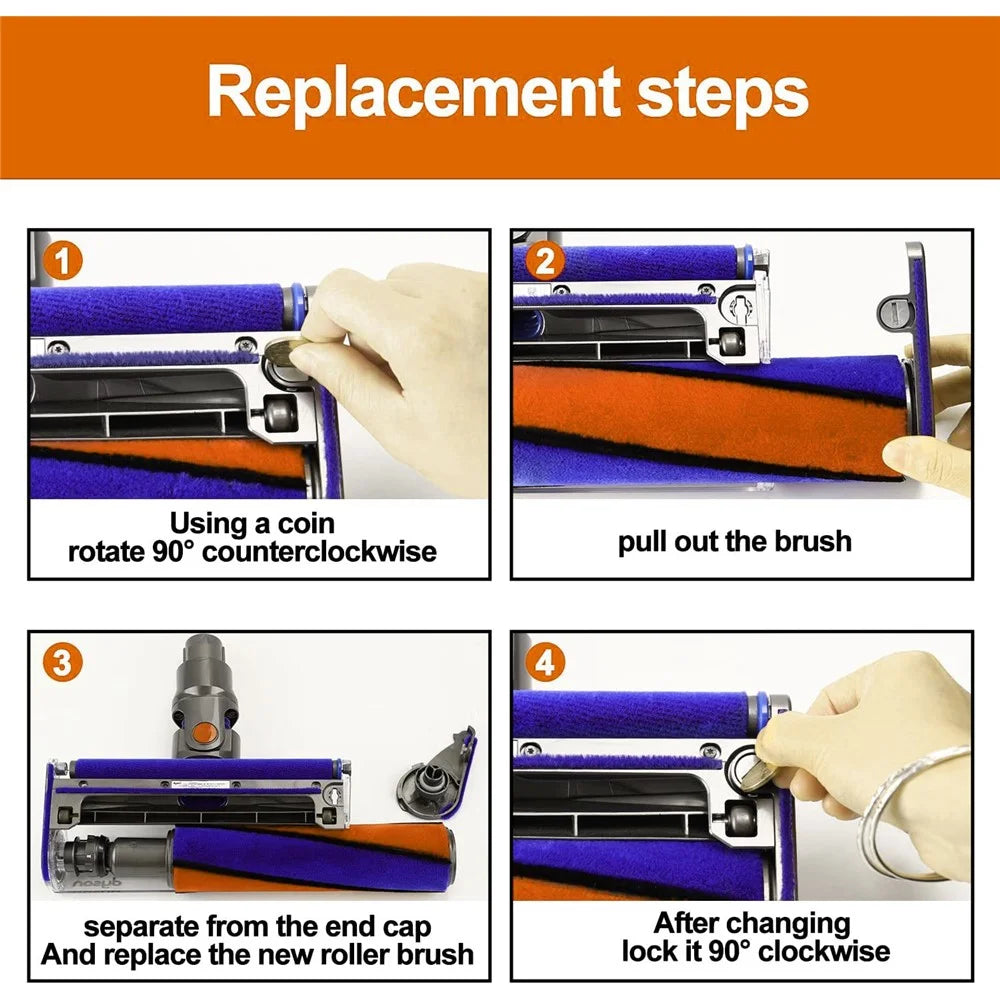 Replacement steps

1

Using a coin
rotate 90° counterclockwise

2

pull out the brush

3

dyson

separate from the end cap
And replace the new roller brush

4

After changing
lock it 90° clockwise