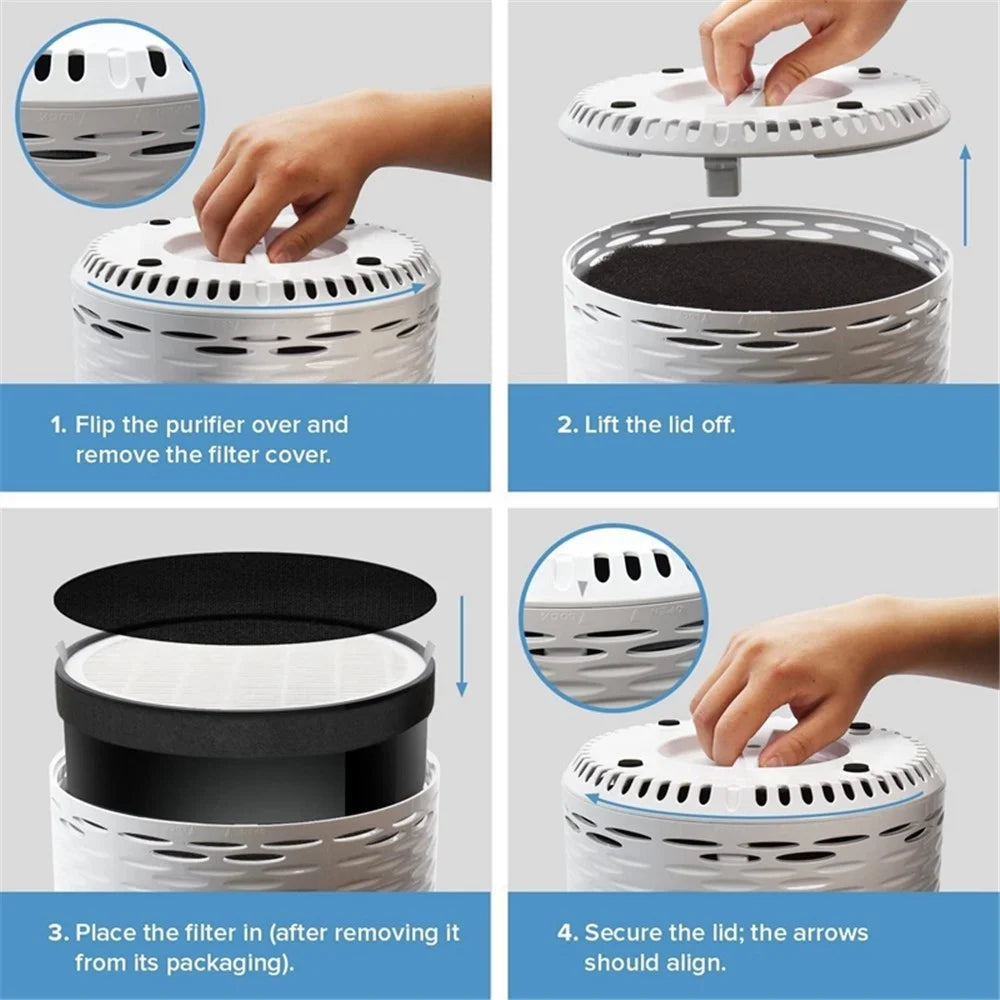 1. Flip the purifier over and remove the filter cover.

2. Lift the lid off.

3. Place the filter in (after removing it from its packaging).

4. Secure the lid; the arrows should align.