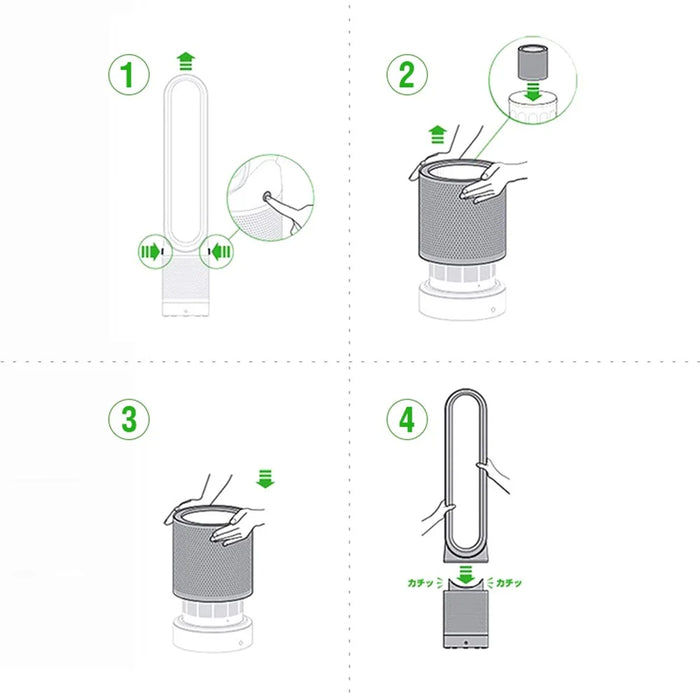 1

2

3

4

カチッ

カチッ