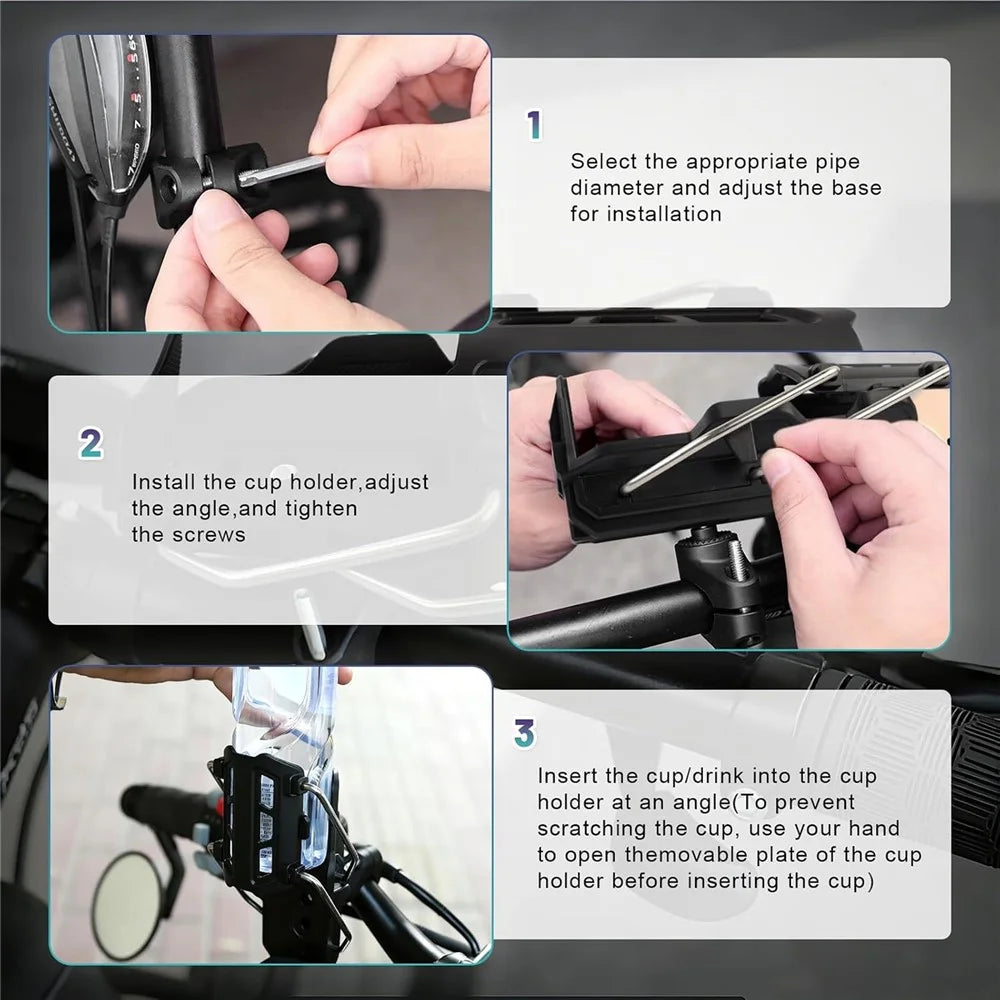 1

Select the appropriate pipe diameter and adjust the base for installation

2

Install the cup holder,adjust the angle,and tighten the screws

3

Insert the cup/drink into the cup holder at an angle(To prevent scratching the cup, use your hand to open themovable plate of the cup holder before inserting the cup)