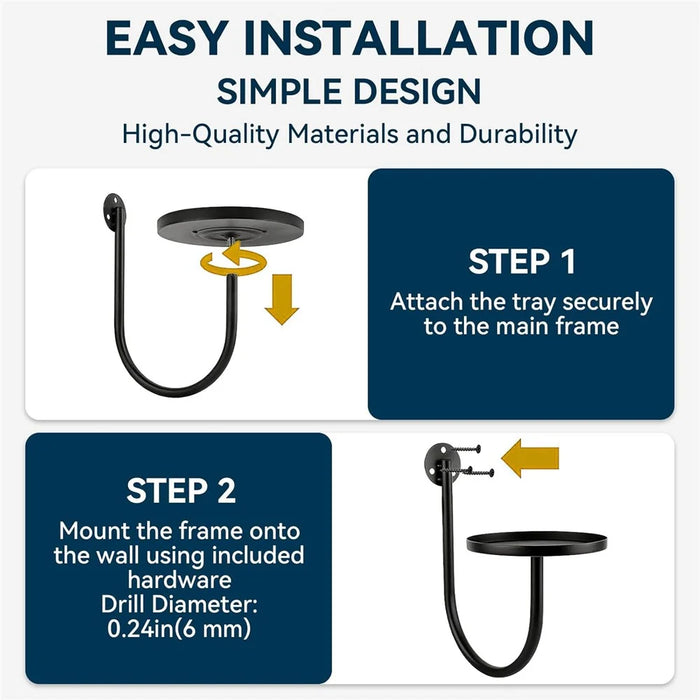 EASY INSTALLATION

SIMPLE DESIGN

High-Quality Materials and Durability

STEP 1

Attach the tray securely to the main frame

STEP 2

Mount the frame onto the wall using included hardware
Drill Diameter: 0.24in(6 mm)