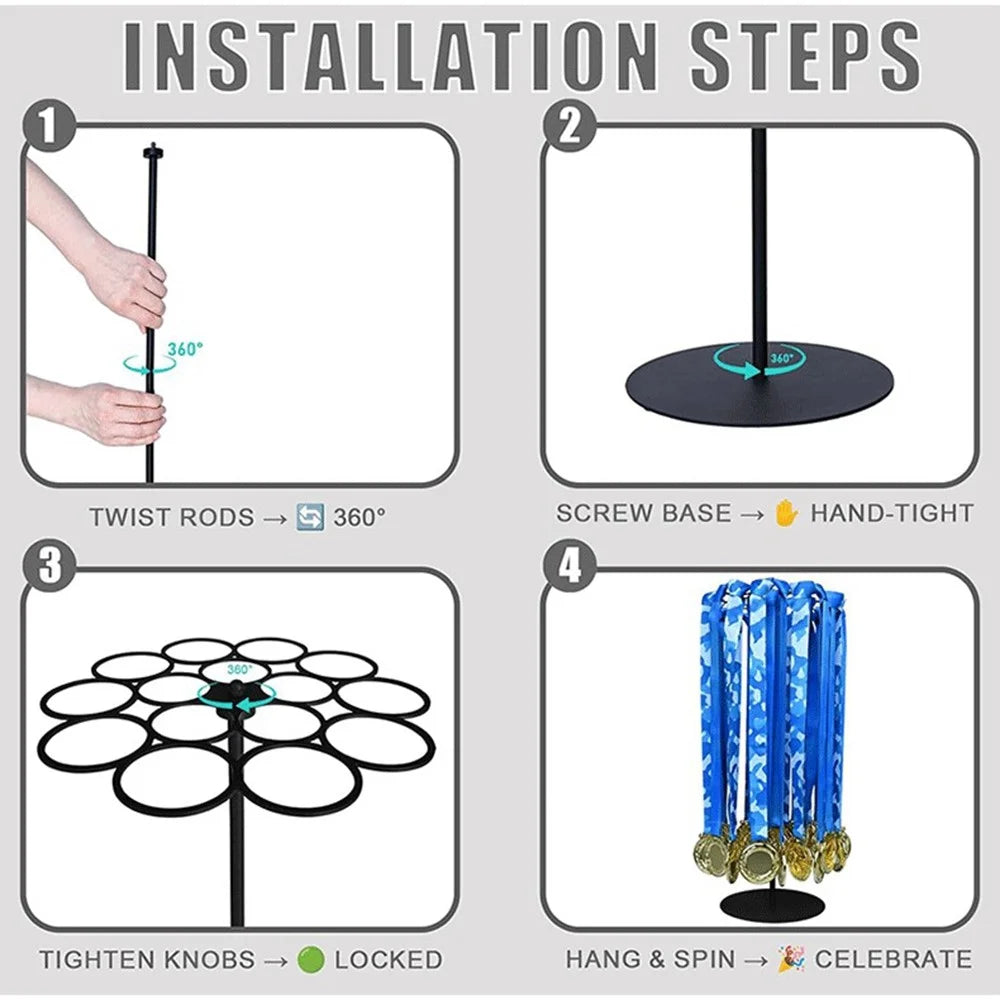 INSTALLATION STEPS

1

360°

TWIST RODS → 🔄 360°

2

360°

SCREW BASE → ✋ HAND-TIGHT

3

360°

TIGHTEN KNOBS → 🟢 LOCKED

4

HANG & SPIN → 🎉 CELEBRATE