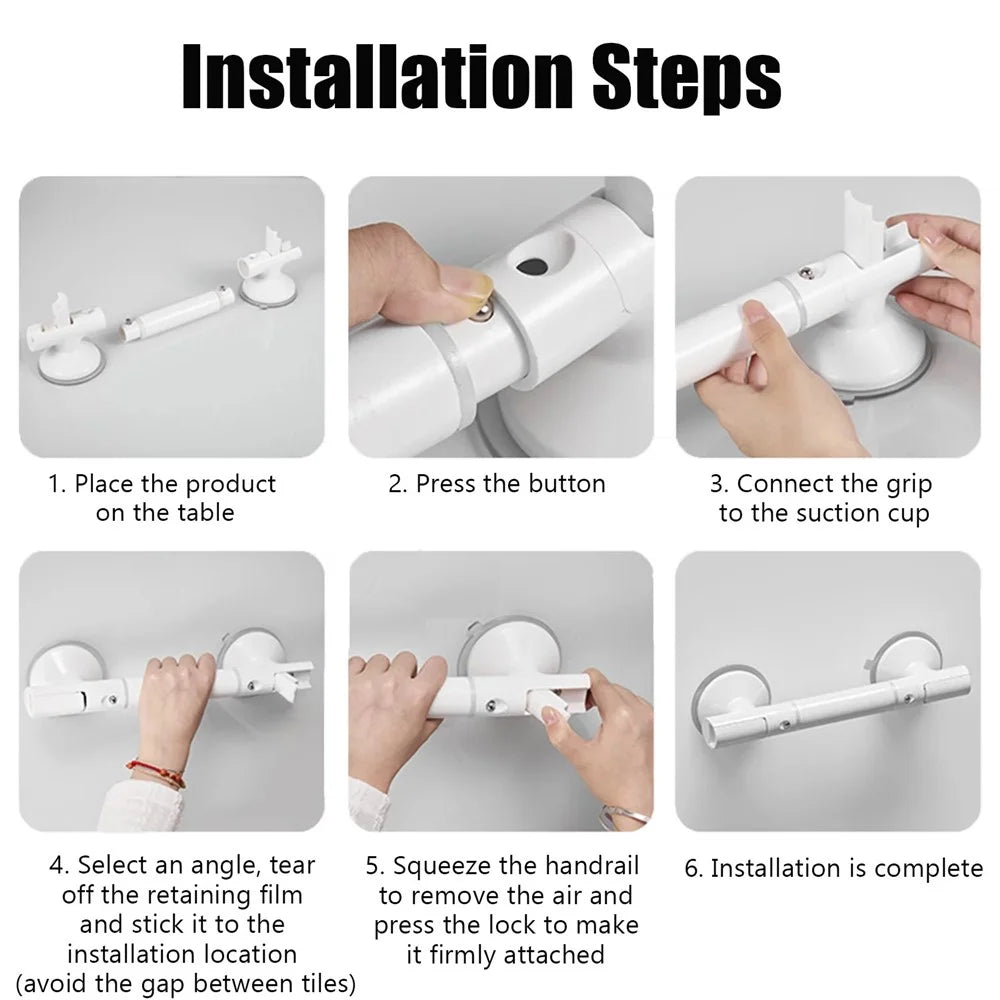 Installation Steps

1. Place the product on the table

2. Press the button

3. Connect the grip to the suction cup

4. Select an angle, tear off the retaining film and stick it to the installation location (avoid the gap between tiles)

5. Squeeze the handrail to remove the air and press the lock to make it firmly attached

6. Installation is complete