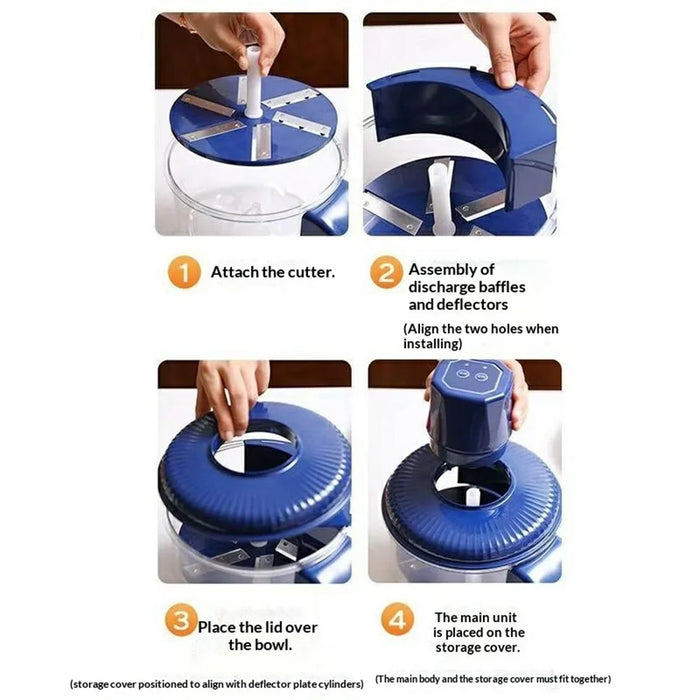 1 Attach the cutter.

2 Assembly of discharge baffles and deflectors

(Align the two holes when installing)

3 Place the lid over the bowl.

(storage cover positioned to align with deflector plate cylinders)

4 The main unit is placed on the storage cover.

(The main body and the storage cover must fit together)