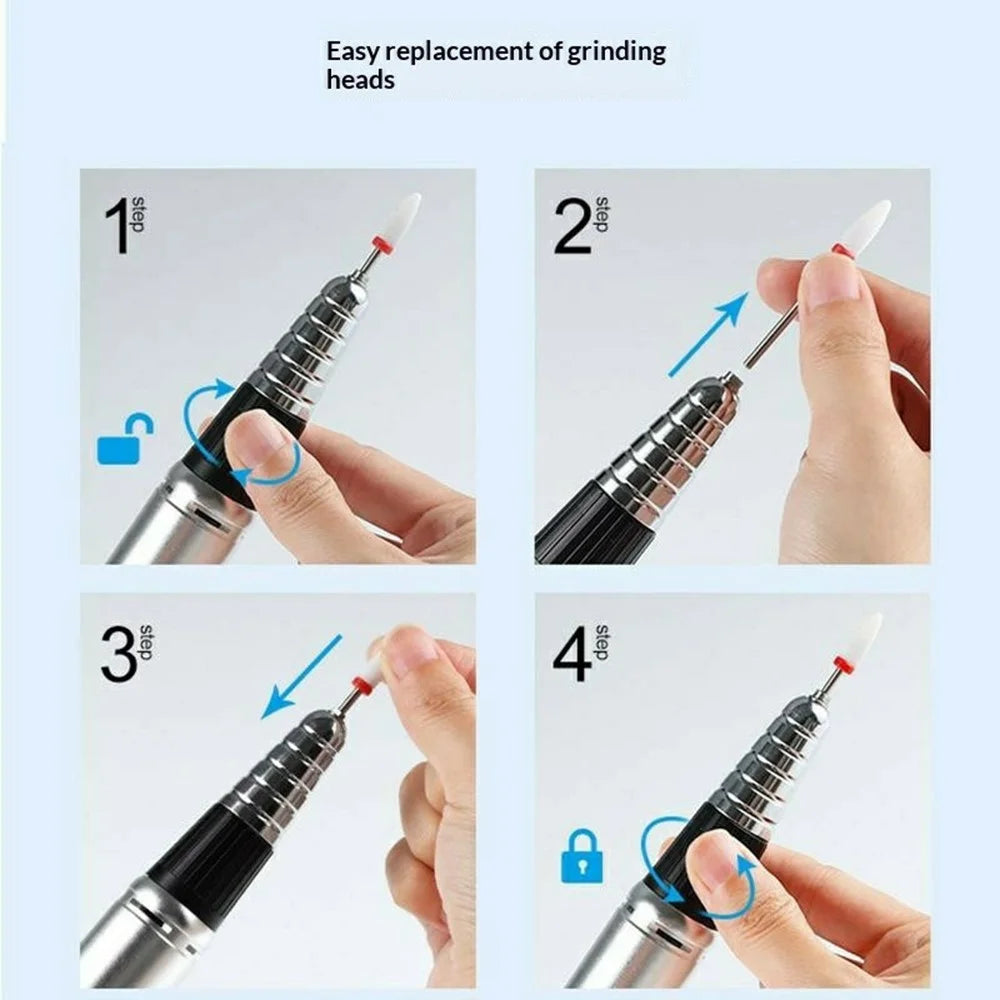 Easy replacement of grinding heads

1 step

2 step

3 step

4 step