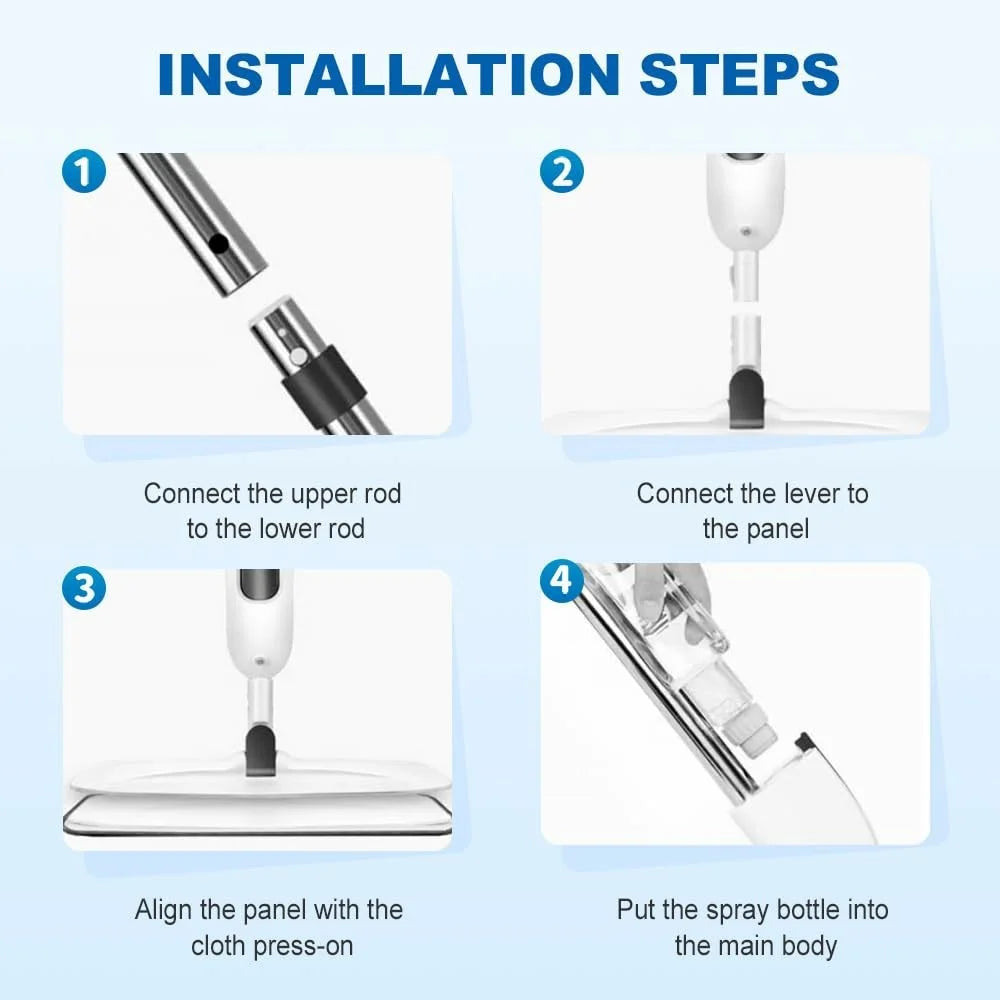 INSTALLATION STEPS

1

Connect the upper rod to the lower rod

2

Connect the lever to the panel

3

Align the panel with the cloth press-on

4

Put the spray bottle into the main body