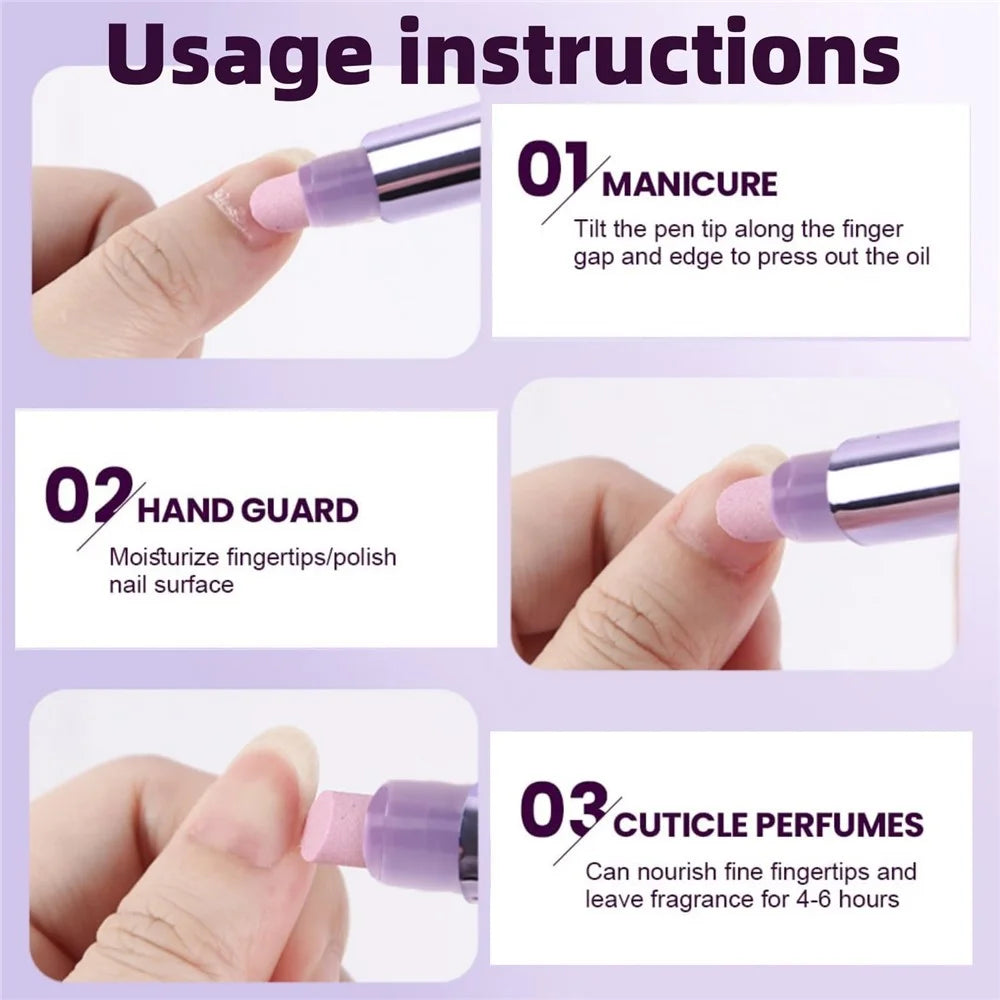 Usage instructions

01 MANICURE

Tilt the pen tip along the finger gap and edge to press out the oil

02 HAND GUARD

Moisturize fingertips/polish nail surface

03 CUTICLE PERFUMES

Can nourish fine fingertips and leave fragrance for 4-6 hours