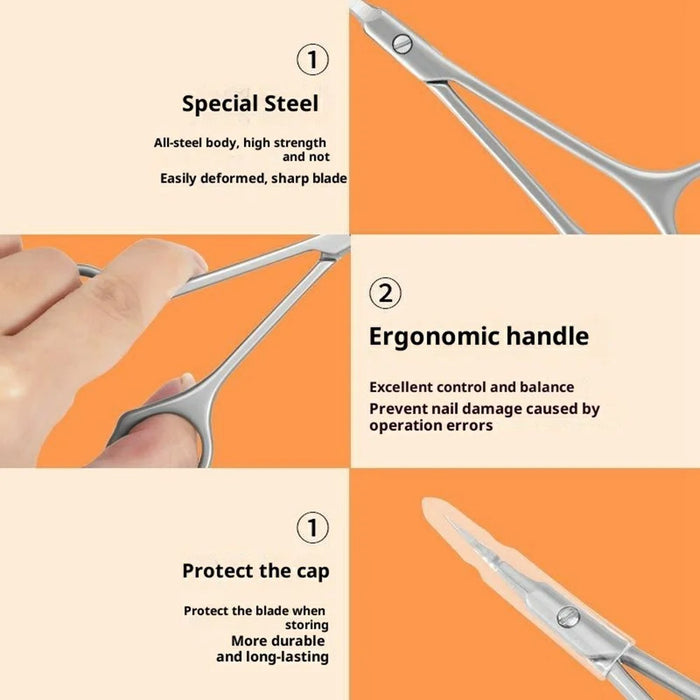 ①

Special Steel

All-steel body, high strength and not

Easily deformed, sharp blade

②

Ergonomic handle

Excellent control and balance

Prevent nail damage caused by operation errors

①

Protect the cap

Protect the blade when storing

More durable and long-lasting