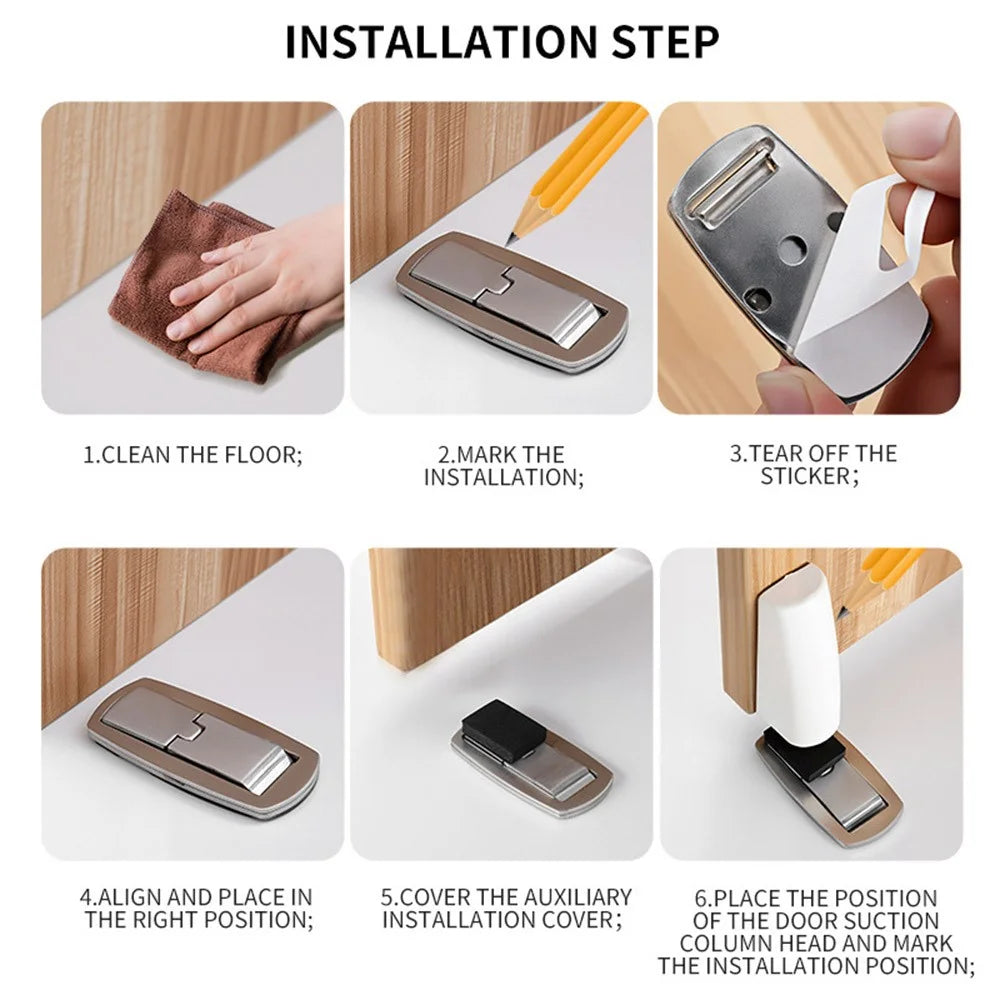 INSTALLATION STEP

1.CLEAN THE FLOOR;

2.MARK THE INSTALLATION;

3.TEAR OFF THE STICKER;

4.ALIGN AND PLACE IN THE RIGHT POSITION;

5.COVER THE AUXILIARY INSTALLATION COVER;

6.PLACE THE POSITION OF THE DOOR SUCTION COLUMN HEAD AND MARK THE INSTALLATION POSITION;