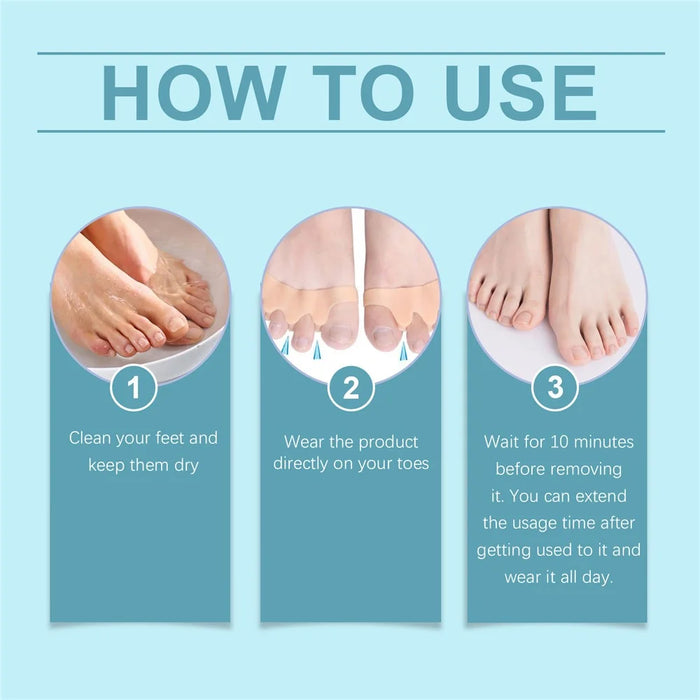 HOW TO USE

1

Clean your feet and keep them dry

2

Wear the product directly on your toes

3

Wait for 10 minutes before removing it. You can extend the usage time after getting used to it and wear it all day.