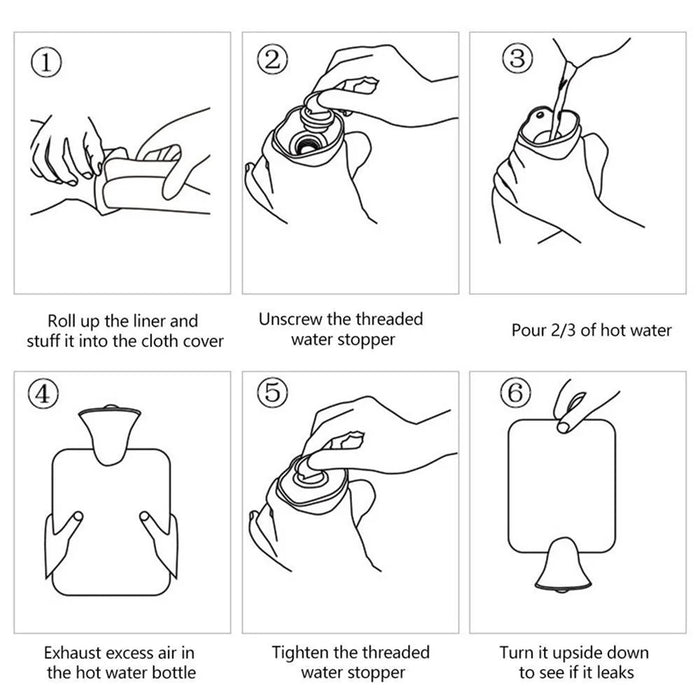 ①

Roll up the liner and stuff it into the cloth cover

②

Unscrew the threaded water stopper

③

Pour 2/3 of hot water

④

Exhaust excess air in the hot water bottle

⑤

Tighten the threaded water stopper

⑥

Turn it upside down to see if it leaks