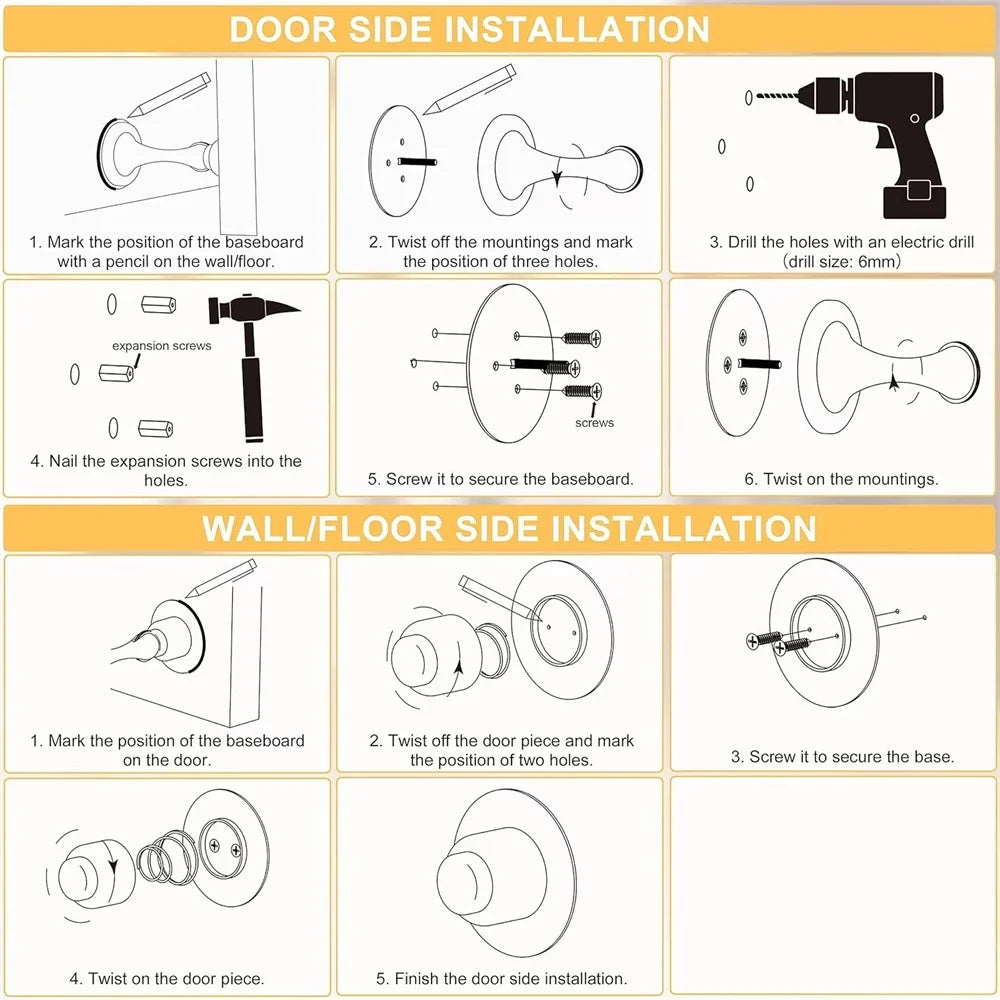 DOOR SIDE INSTALLATION

1. Mark the position of the baseboard with a pencil on the wall/floor.

2. Twist off the mountings and mark the position of three holes.

3. Drill the holes with an electric drill (drill size: 6mm)

expansion screws

4. Nail the expansion screws into the holes.

screws

5. Screw it to secure the baseboard.

6. Twist on the mountings.

WALL/FLOOR SIDE INSTALLATION

1. Mark the position of the baseboard on the door.

2. Twist off the door piece and mark the position of two holes.

3. Screw it to secure the base.

4. Twist on the door piece.

5. Finish the door side installation.