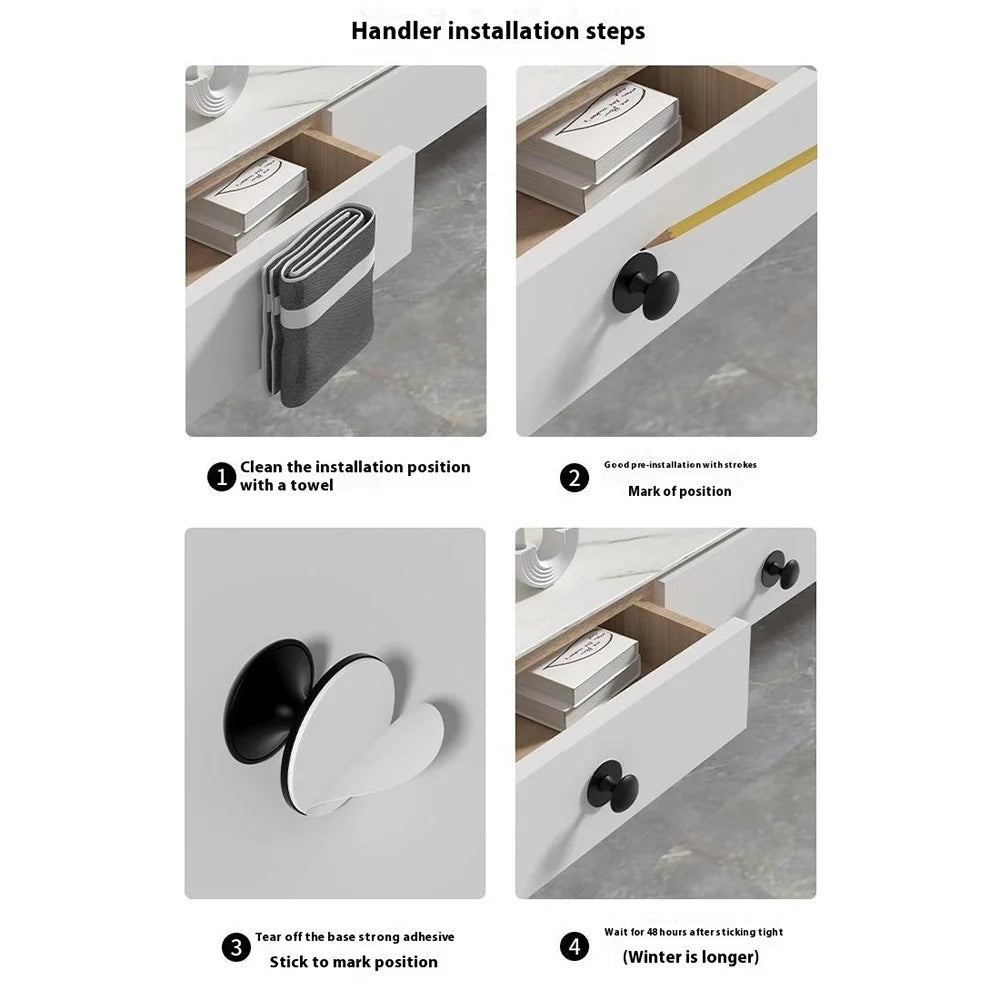 Handler installation steps

1 Clean the installation position with a towel

2 Good pre-installation with strokes
Mark of position

3 Tear off the base strong adhesive
Stick to mark position

4 Wait for 48 hours after sticking tight
(Winter is longer)