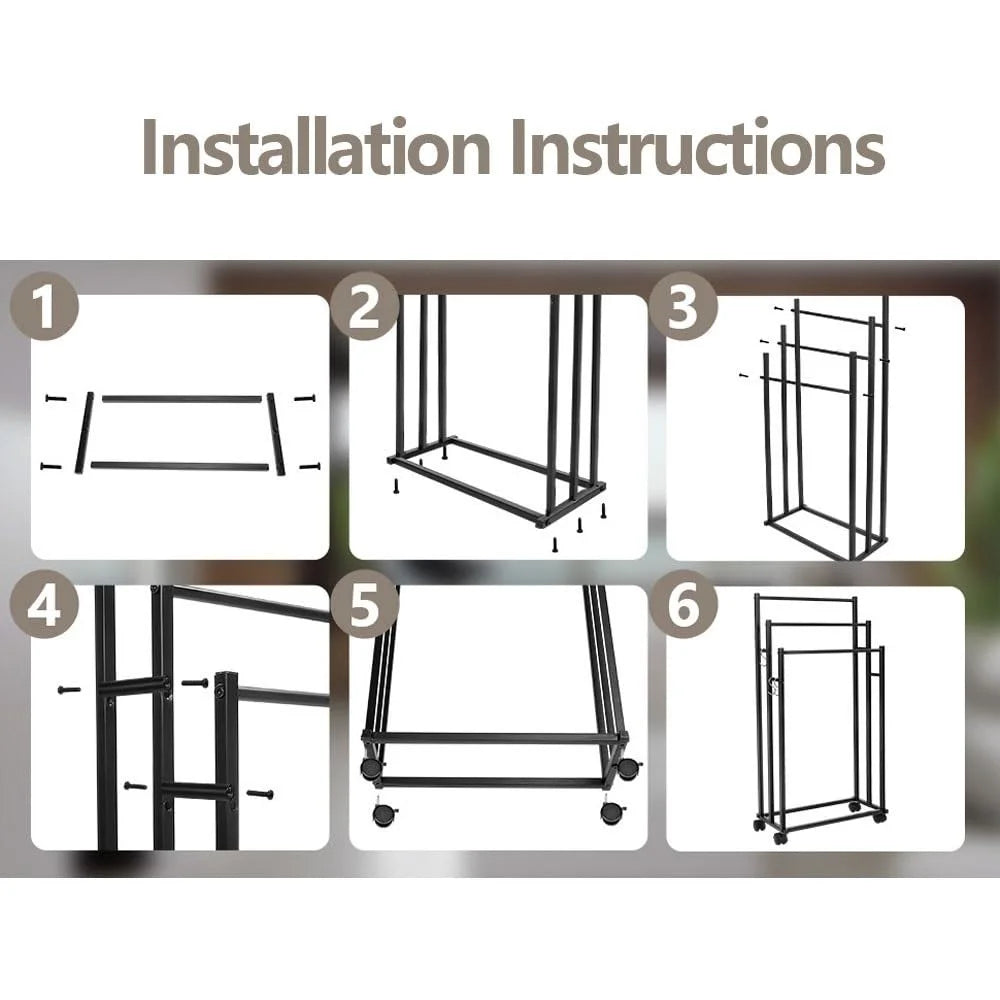 Installation Instructions

1

2

3

4

5

6