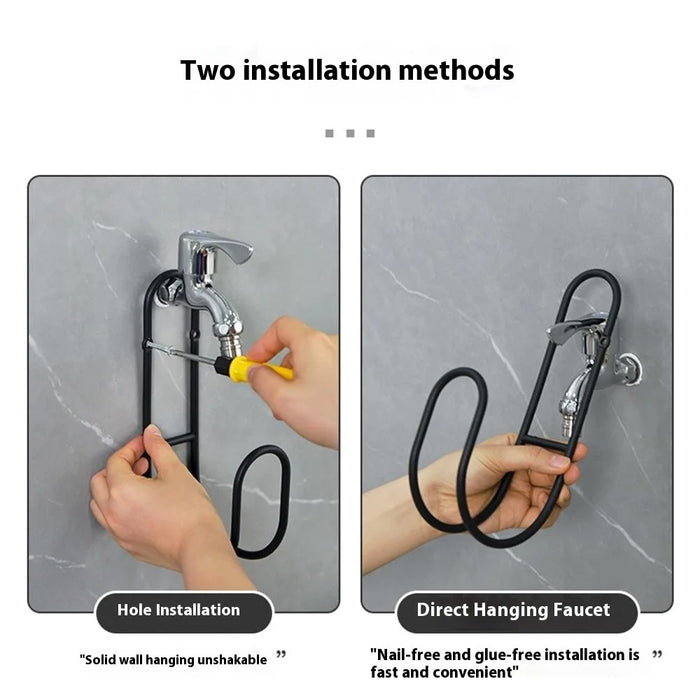 Two installation methods

Hole Installation

"Solid wall hanging unshakable ”

Direct Hanging Faucet

"Nail-free and glue-free installation is fast and convenient" ”