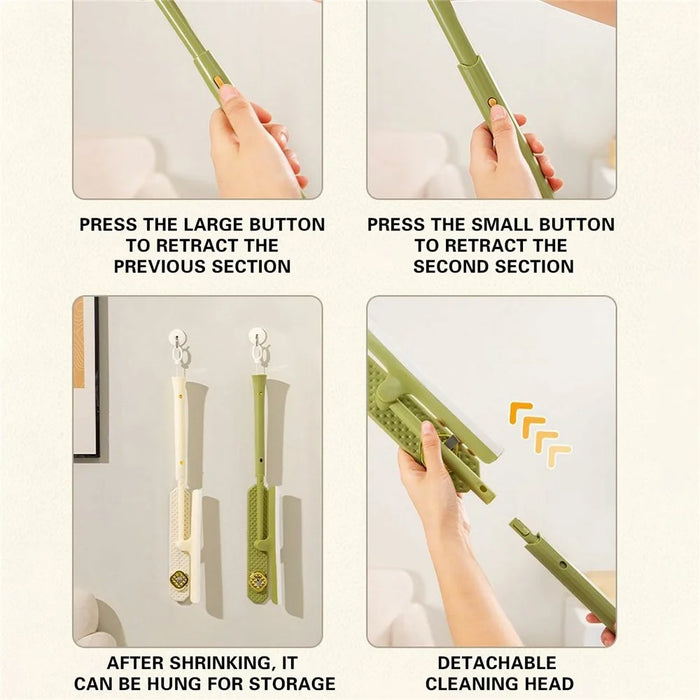 PRESS THE LARGE BUTTON TO RETRACT THE PREVIOUS SECTION

PRESS THE SMALL BUTTON TO RETRACT THE SECOND SECTION

AFTER SHRINKING, IT CAN BE HUNG FOR STORAGE

DETACHABLE CLEANING HEAD