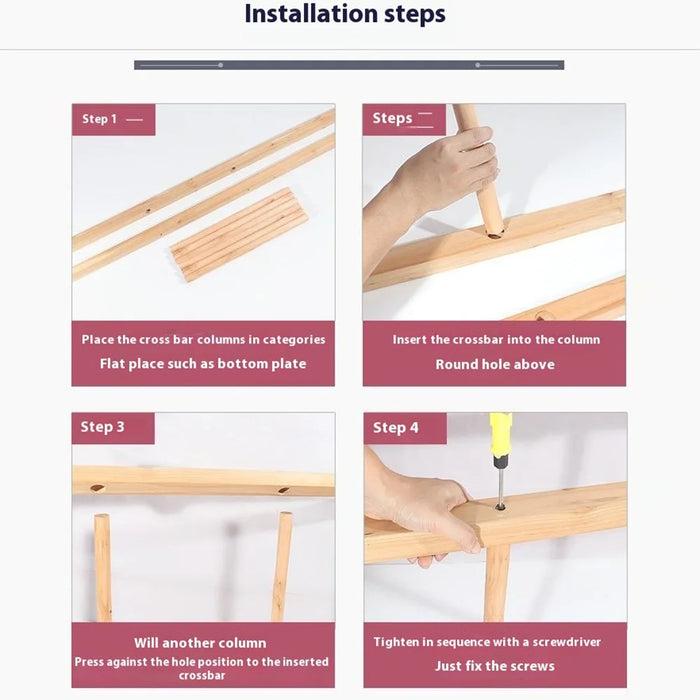 Installation steps

Step 1

Place the cross bar columns in categories

Flat place such as bottom plate

Steps

Insert the crossbar into the column

Round hole above

Step 3

Will another column

Press against the hole position to the inserted crossbar

Step 4

Tighten in sequence with a screwdriver

Just fix the screws