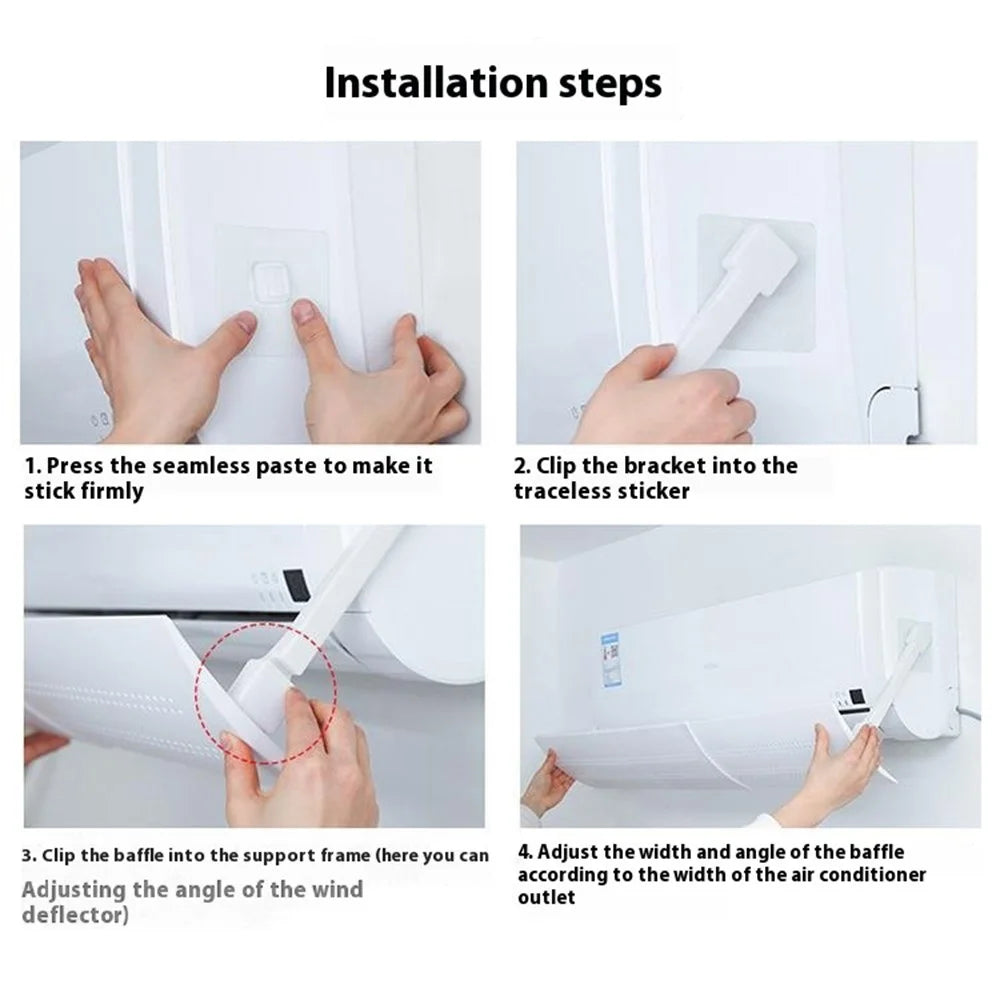 Installation steps

1. Press the seamless paste to make it stick firmly

2. Clip the bracket into the traceless sticker

3. Clip the baffle into the support frame (here you can Adjusting the angle of the wind deflector)

4. Adjust the width and angle of the baffle according to the width of the air conditioner outlet