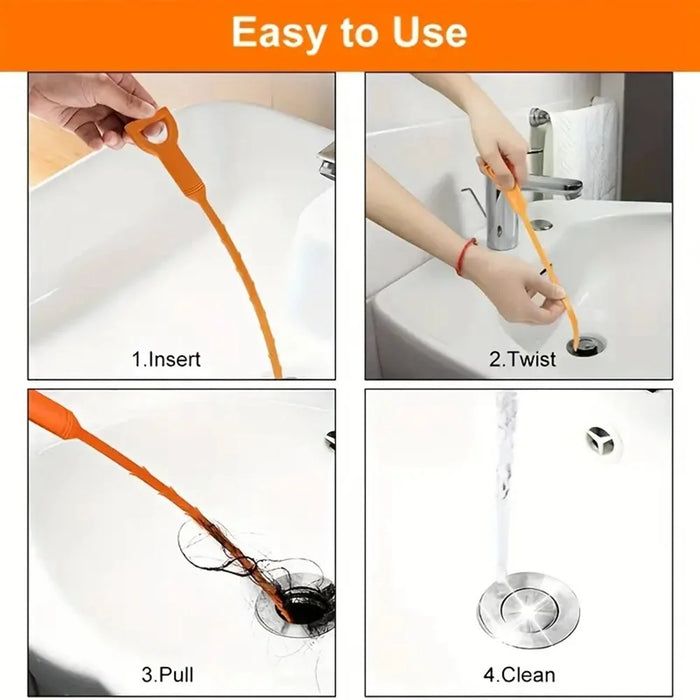 Easy to Use

1.Insert

2.Twist

3.Pull

4.Clean