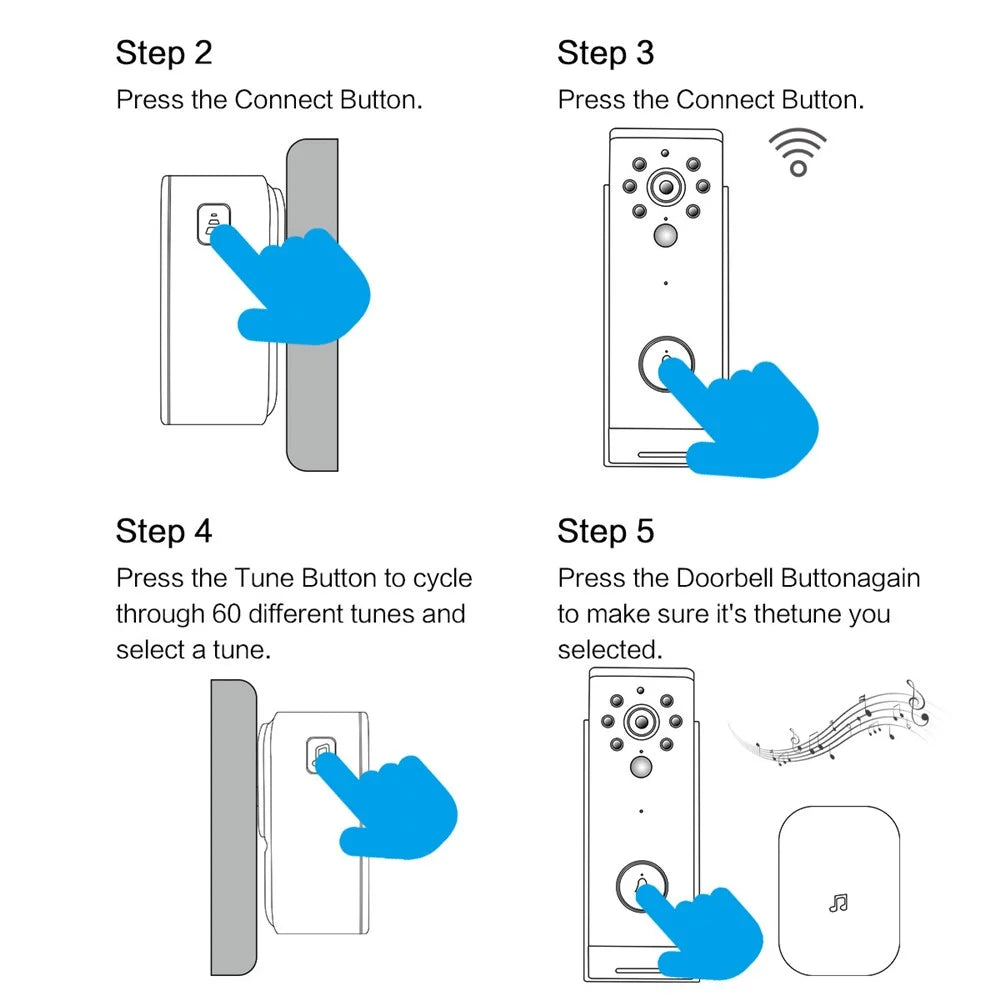 Step 2
Press the Connect Button.

Step 3
Press the Connect Button.

Step 4
Press the Tune Button to cycle through 60 different tunes and select a tune.

Step 5
Press the Doorbell Buttonagain to make sure it's thetune you selected.