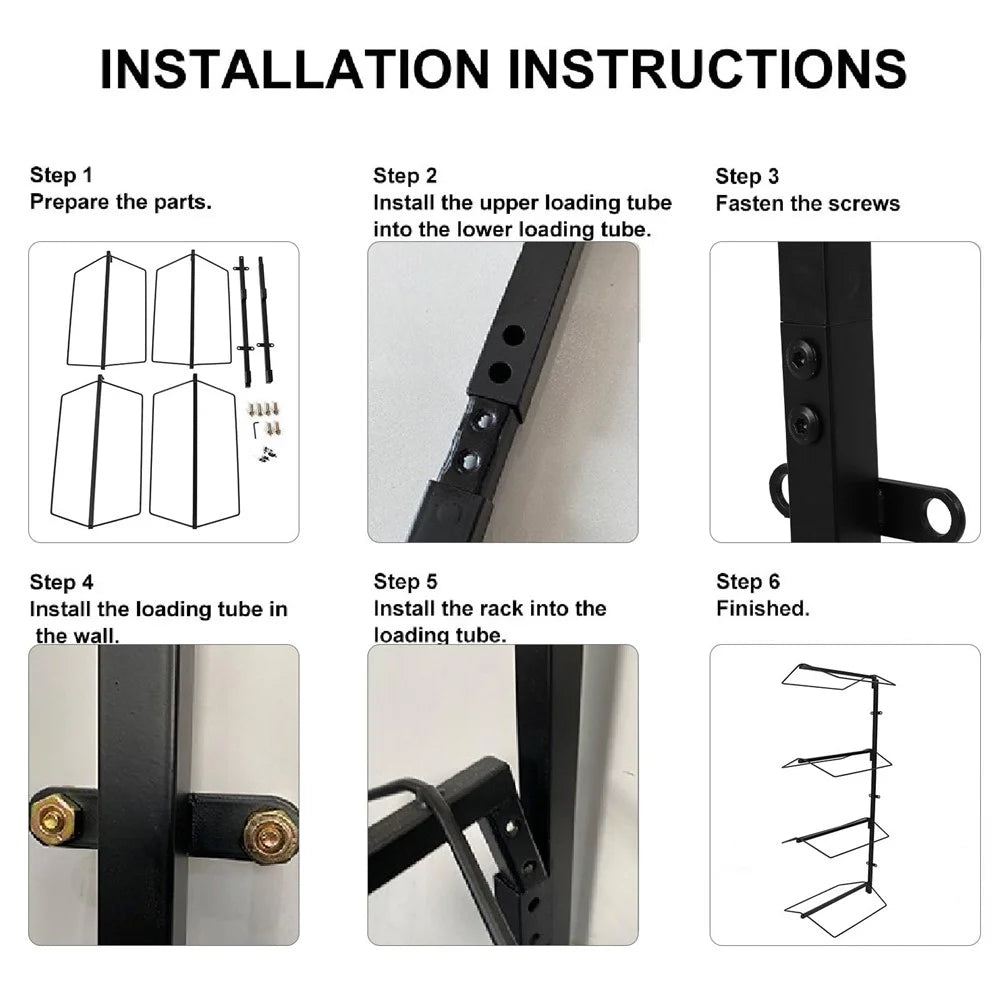 INSTALLATION INSTRUCTIONS

Step 1
Prepare the parts.

Step 2
Install the upper loading tube into the lower loading tube.

Step 3
Fasten the screws

Step 4
Install the loading tube in the wall.

Step 5
Install the rack into the loading tube.

Step 6
Finished.