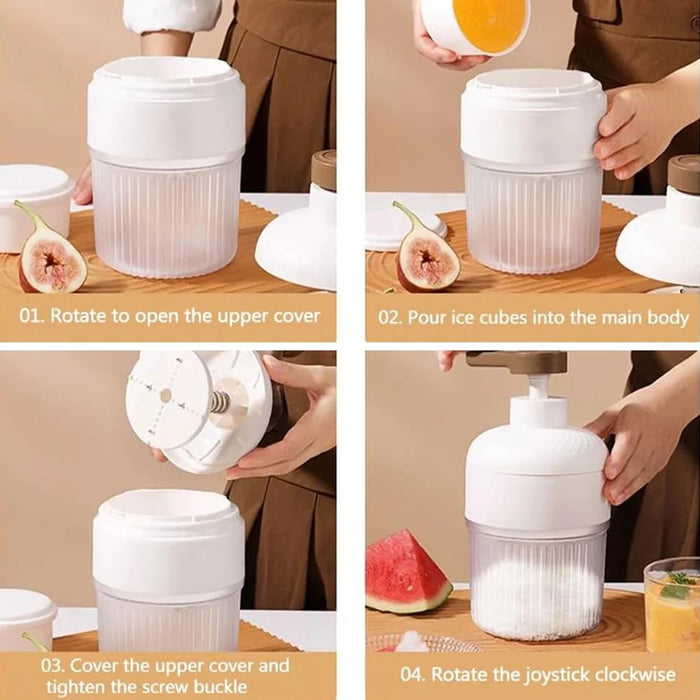 01. Rotate to open the upper cover

02. Pour ice cubes into the main body

03. Cover the upper cover and tighten the screw buckle

04. Rotate the joystick clockwise